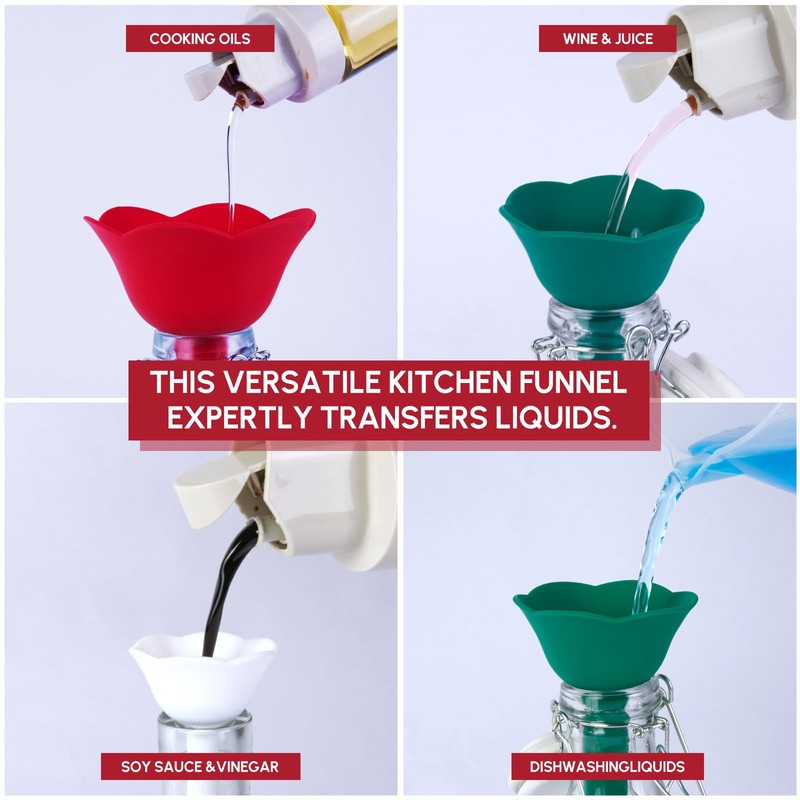 COOKING OILS

WINE & JUICE

THIS VERSATILE KITCHEN FUNNEL EXPERTLY TRANSFERS LIQUIDS.

SOY SAUCE &VINEGAR

DISHWASHINGLIQUIDS