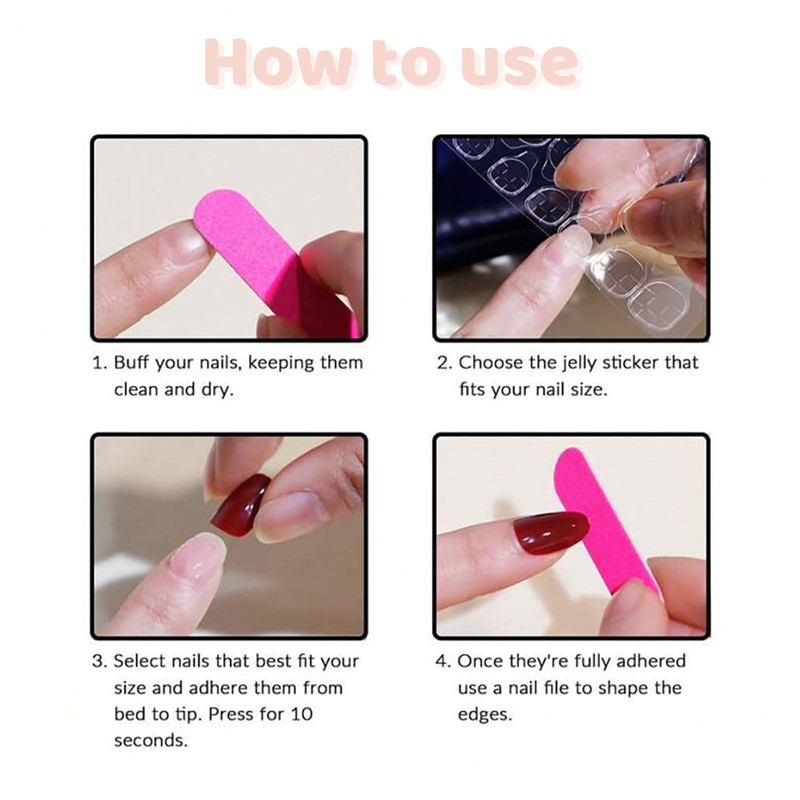 How to use

1. Buff your nails, keeping them clean and dry.

2. Choose the jelly sticker that fits your nail size.

3. Select nails that best fit your size and adhere them from bed to tip. Press for 10 seconds.

4. Once they're fully adhered use a nail file to shape the edges.