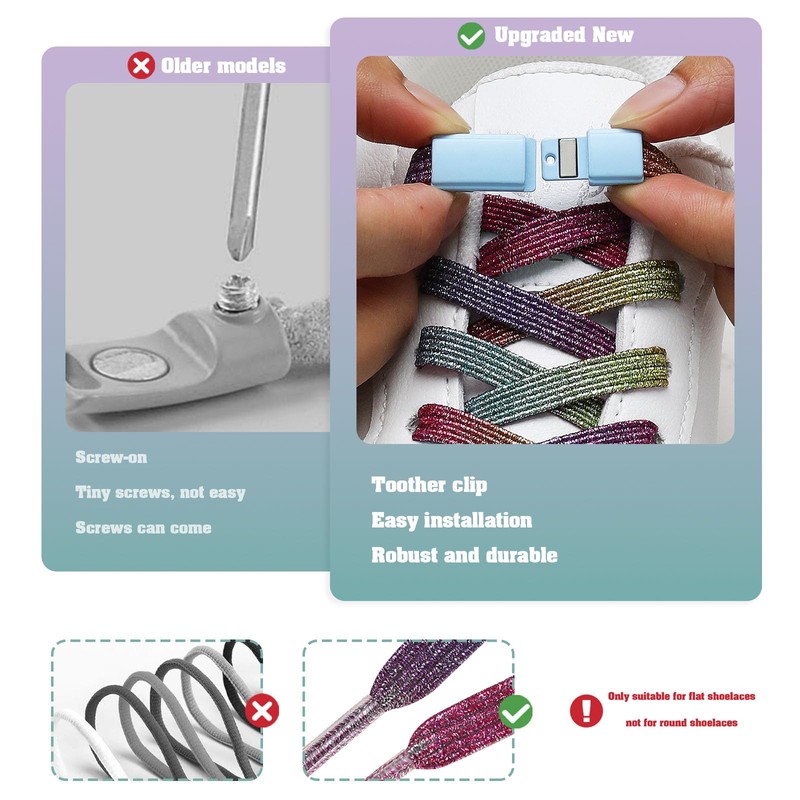 Older models

Screw-on

Tiny screws, not easy

Screws can come

Upgraded New

Toother clip

Easy installation

Robust and durable

Only suitable for flat shoelaces

not for round shoelaces