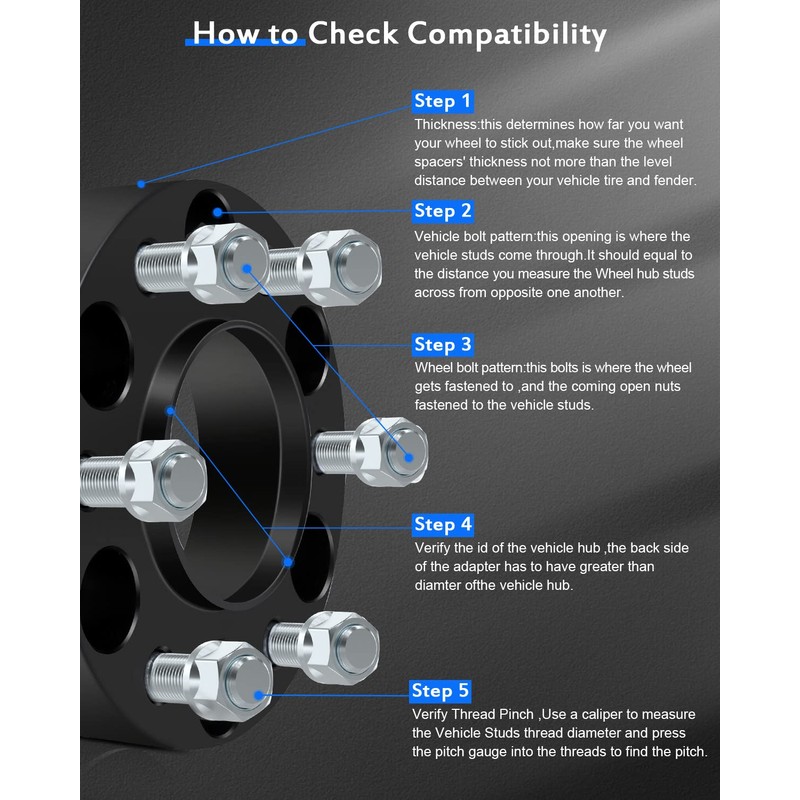 How to Check Compatibility

Step 1
Thickness:this determines how far you want your wheel to stick out,make sure the wheel spacers' thickness not more than the level distance between your vehicle tire and fender.

Step 2
Vehicle bolt pattern:this opening is where the vehicle studs come through.It should equal to the distance you measure the Wheel hub studs across from opposite one another.

Step 3
Wheel bolt pattern:this bolts is where the wheel gets fastened to ,and the coming open nuts fastened to the vehicle studs.

Step 4
Verify the id of the vehicle hub ,the back side of the adapter has to have greater than diamter ofthe vehicle hub.

Step 5
Verify Thread Pinch ,Use a caliper to measure the Vehicle Studs thread diameter and press the pitch gauge into the threads to find the pitch.