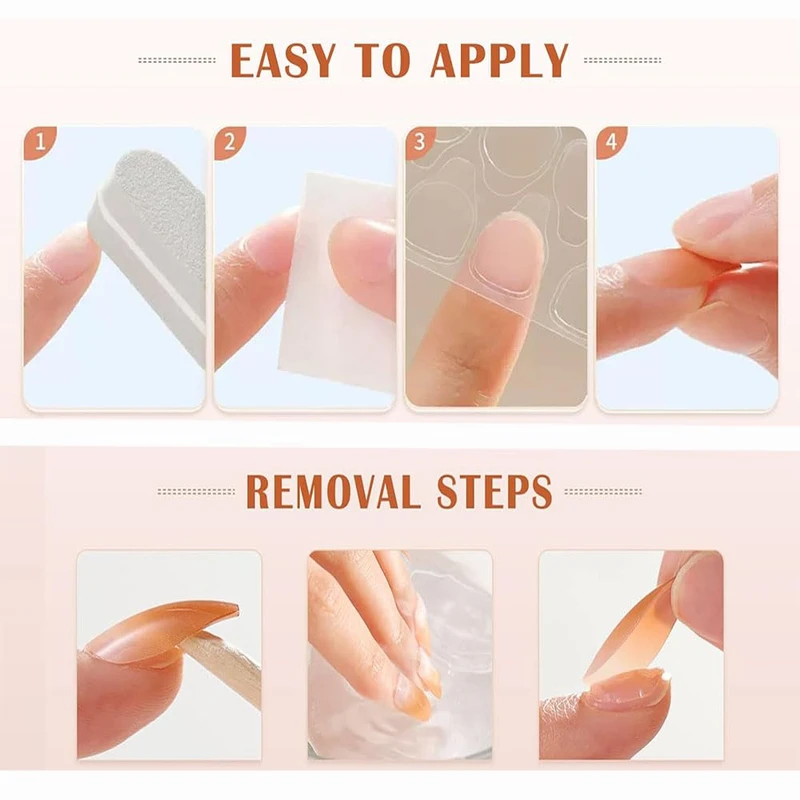 EASY TO APPLY

1

2

3

4

REMOVAL STEPS