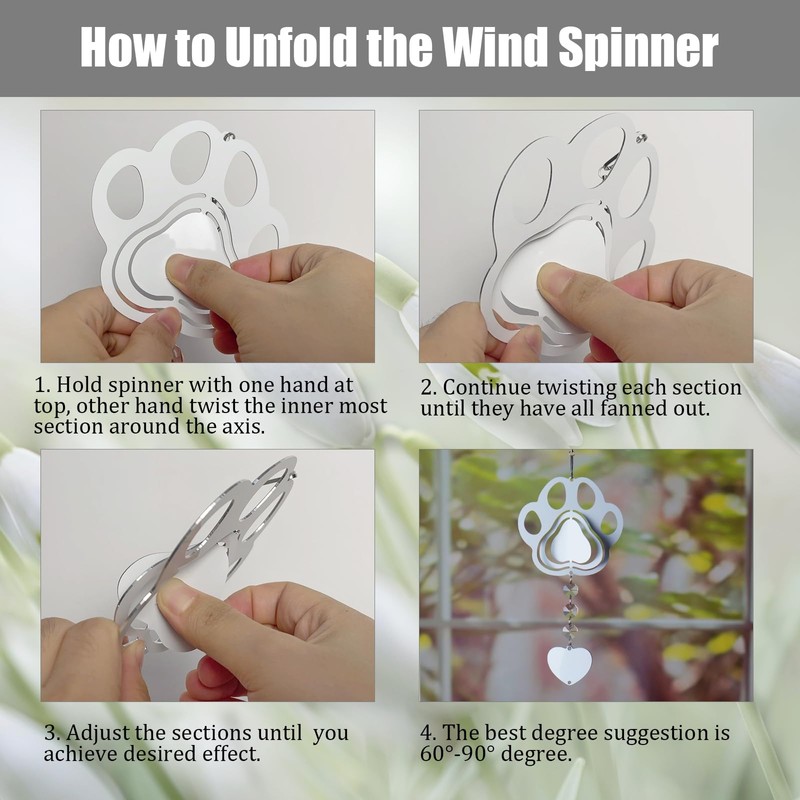 How to Unfold the Wind Spinner

1. Hold spinner with one hand at top, other hand twist the inner most section around the axis.

2. Continue twisting each section until they have all fanned out.

3. Adjust the sections until you achieve desired effect.

4. The best degree suggestion is 60°-90° degree.