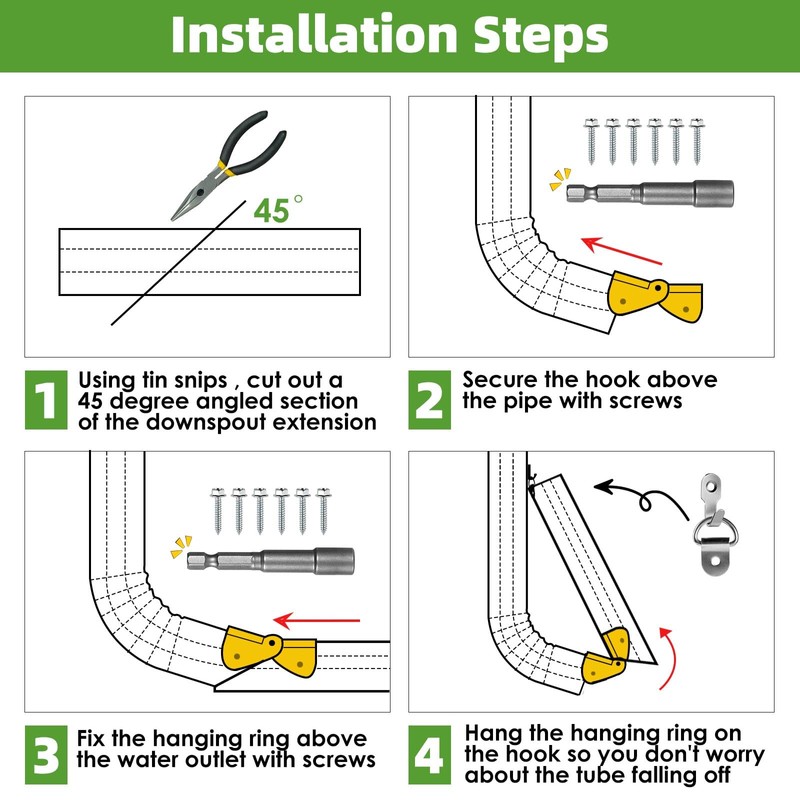 Installation Steps

45°

1 Using tin snips , cut out a 45 degree angled section of the downspout extension

2 Secure the hook above the pipe with screws

3 Fix the hanging ring above the water outlet with screws

4 Hang the hanging ring on the hook so you don't worry about the tube falling off