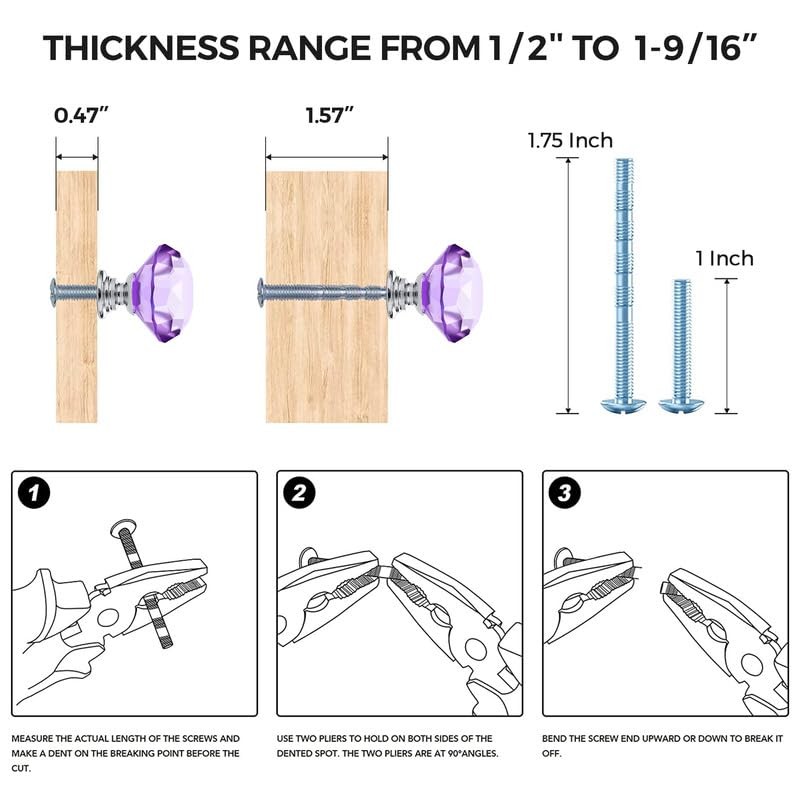 THICKNESS RANGE FROM 1/2" TO 1-9/16"

0.47"

1.57"

1.75 Inch

1 Inch

1

2

3

MEASURE THE ACTUAL LENGTH OF THE SCREWS AND MAKE A DENT ON THE BREAKING POINT BEFORE THE CUT.

USE TWO PLIERS TO HOLD ON BOTH SIDES OF THE DENTED SPOT. THE TWO PLIERS ARE AT 90°ANGLES.

BEND THE SCREW END UPWARD OR DOWN TO BREAK IT OFF.