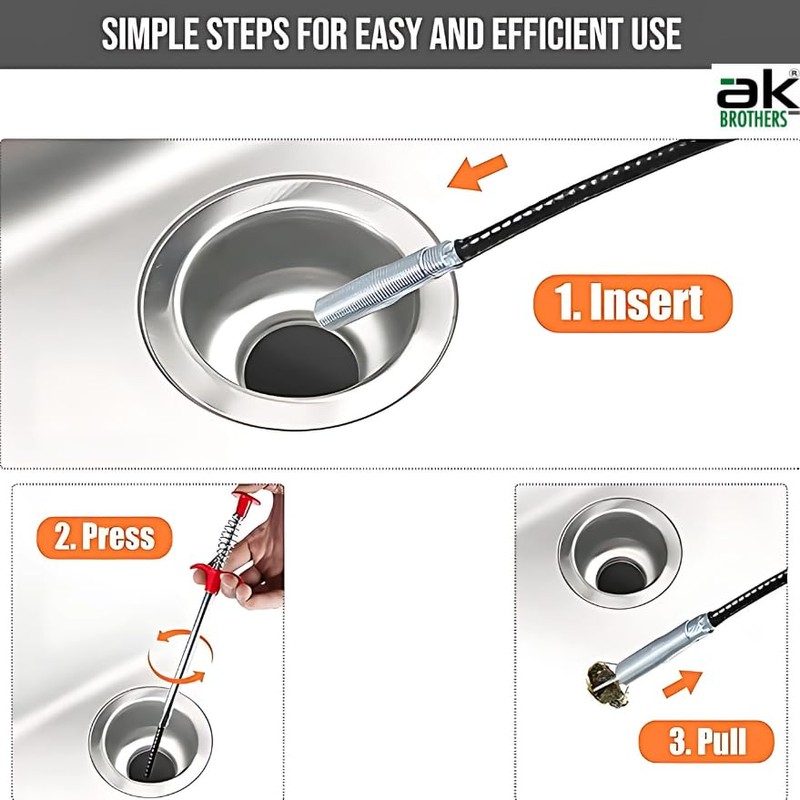 SIMPLE STEPS FOR EASY AND EFFICIENT USE

ak®
BROTHERS

1. Insert

2. Press

3. Pull