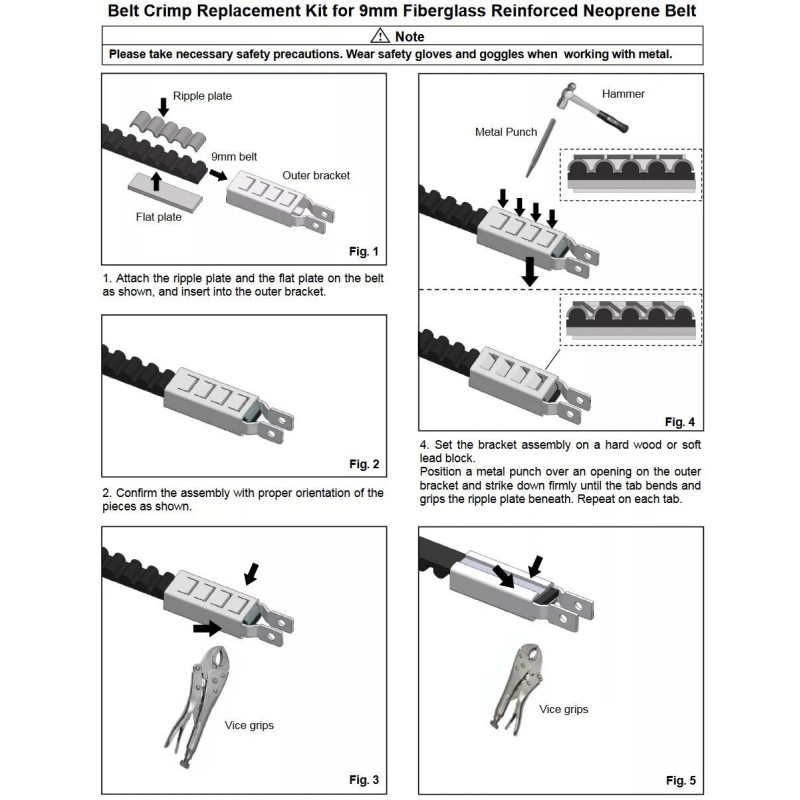 Belt Crimp Replacement Kit for 9mm Fiberglass Reinforced Neoprene Belt

⚠ Note

Please take necessary safety precautions. Wear safety gloves and goggles when working with metal.

Ripple plate

9mm belt

Outer bracket

Flat plate

Fig. 1

1. Attach the ripple plate and the flat plate on the belt as shown, and insert into the outer bracket.

Fig. 2

2. Confirm the assembly with proper orientation of the pieces as shown.

Vice grips

Fig. 3

Hammer

Metal Punch

Fig. 4

4. Set the bracket assembly on a hard wood or soft lead block.
Position a metal punch over an opening on the outer bracket and strike down firmly until the tab bends and grips the ripple plate beneath. Repeat on each tab.

Vice grips

Fig. 5