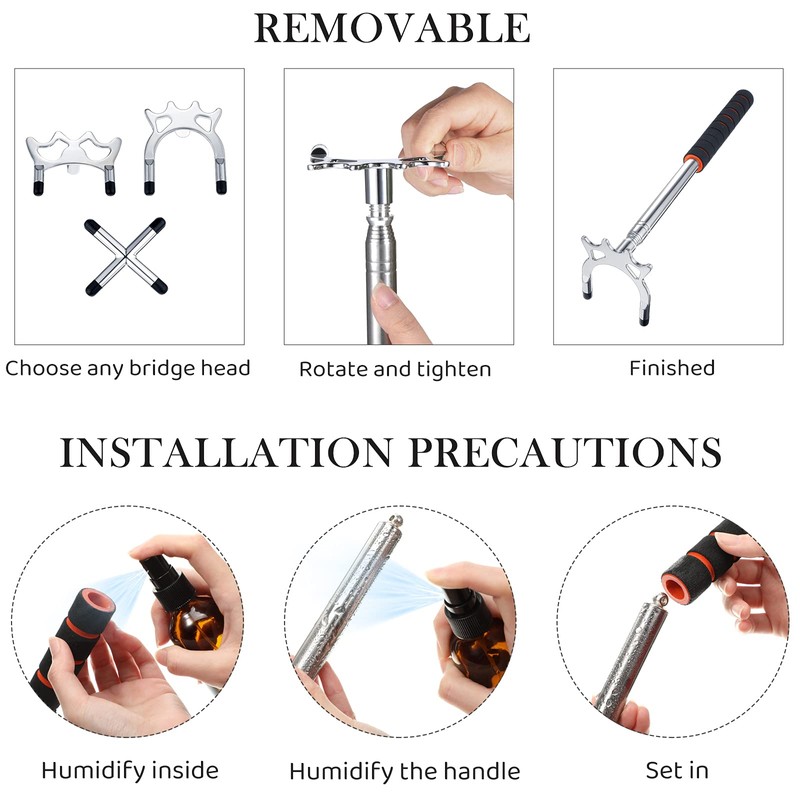 REMOVABLE

Choose any bridge head

Rotate and tighten

Finished

INSTALLATION PRECAUTIONS

Humidify inside

Humidify the handle

Set in