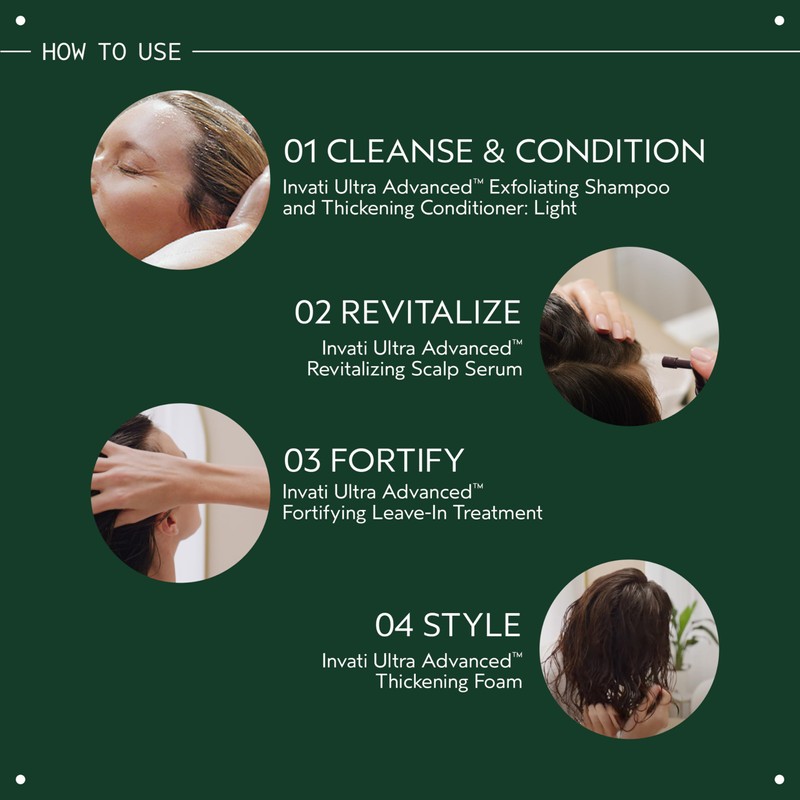 HOW TO USE

01 CLEANSE & CONDITION
Invati Ultra Advanced™ Exfoliating Shampoo and Thickening Conditioner: Light

02 REVITALIZE
Invati Ultra Advanced™ Revitalizing Scalp Serum

03 FORTIFY
Invati Ultra Advanced™ Fortifying Leave-In Treatment

04 STYLE
Invati Ultra Advanced™ Thickening Foam