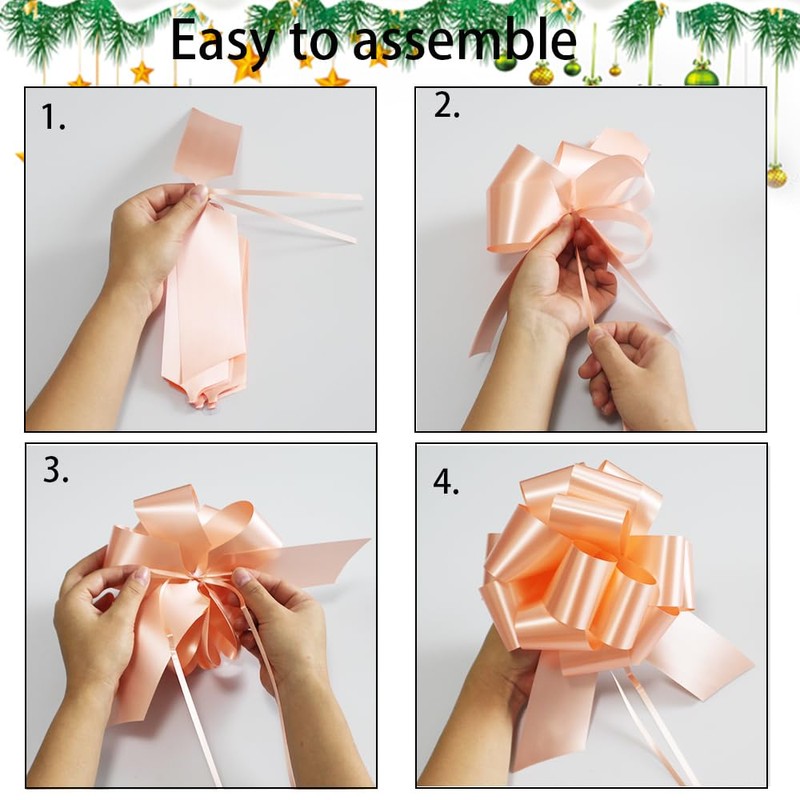 Easy to assemble

1.

2.

3.

4.