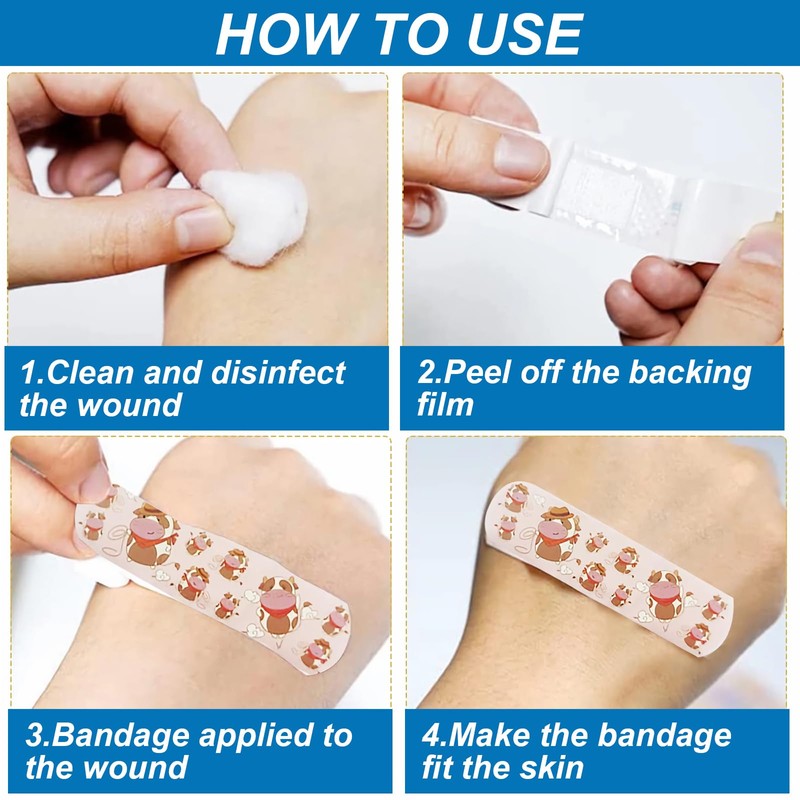 HOW TO USE

1.Clean and disinfect the wound

2.Peel off the backing film

3.Bandage applied to the wound

4.Make the bandage fit the skin