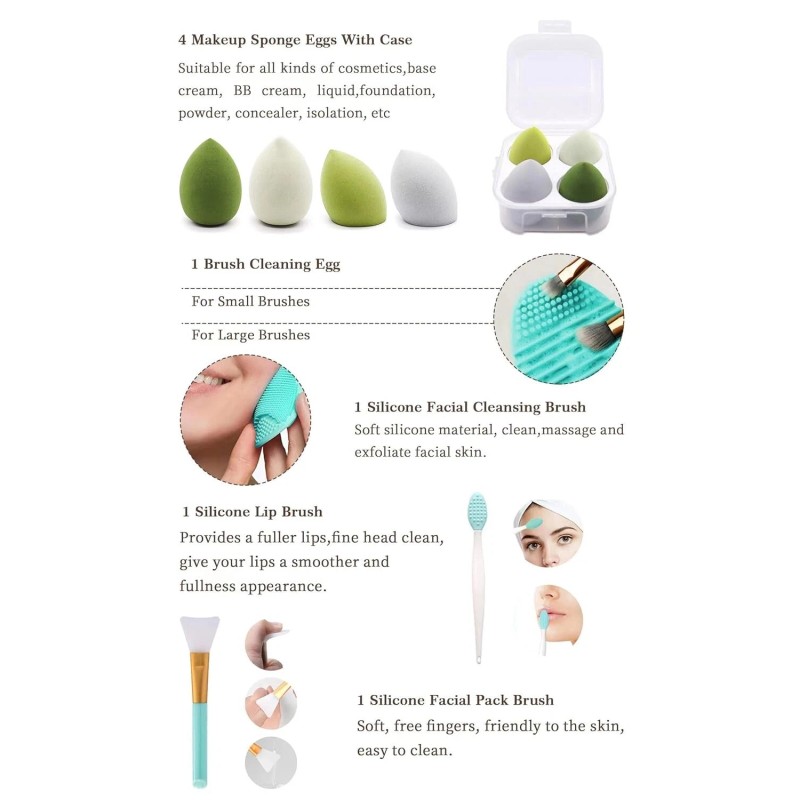 4 Makeup Sponge Eggs With Case

Suitable for all kinds of cosmetics,base cream, BB cream, liquid,foundation, powder, concealer, isolation, etc

1 Brush Cleaning Egg

For Small Brushes

For Large Brushes

1 Silicone Facial Cleansing Brush

Soft silicone material, clean,massage and exfoliate facial skin.

1 Silicone Lip Brush

Provides a fuller lips,fine head clean, give your lips a smoother and fullness appearance.

1 Silicone Facial Pack Brush

Soft, free fingers, friendly to the skin, easy to clean.