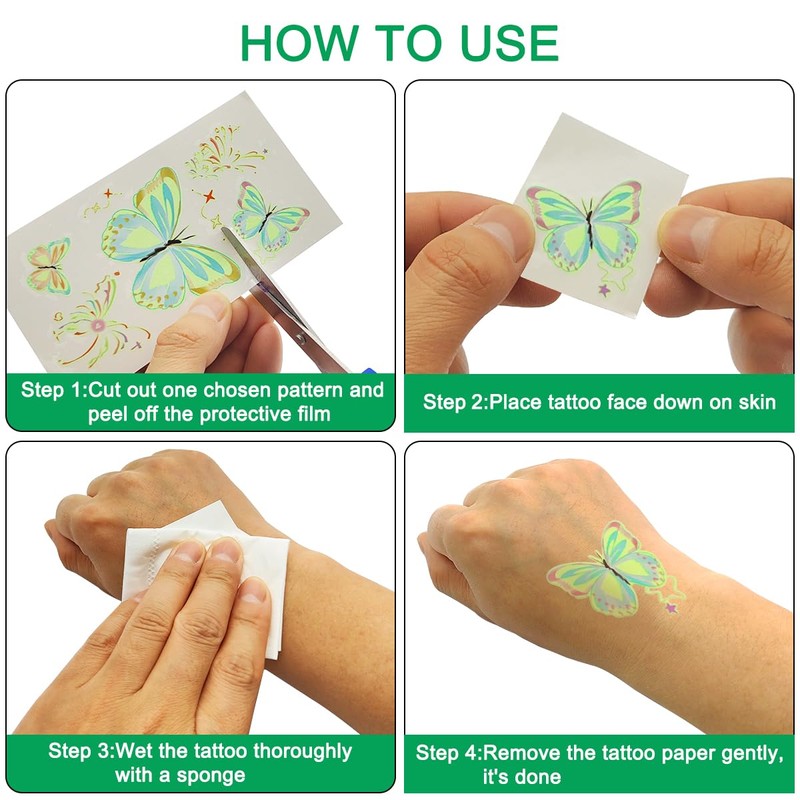 HOW TO USE

Step 1:Cut out one chosen pattern and peel off the protective film

Step 2:Place tattoo face down on skin

Step 3:Wet the tattoo thoroughly with a sponge

Step 4:Remove the tattoo paper gently, it's done