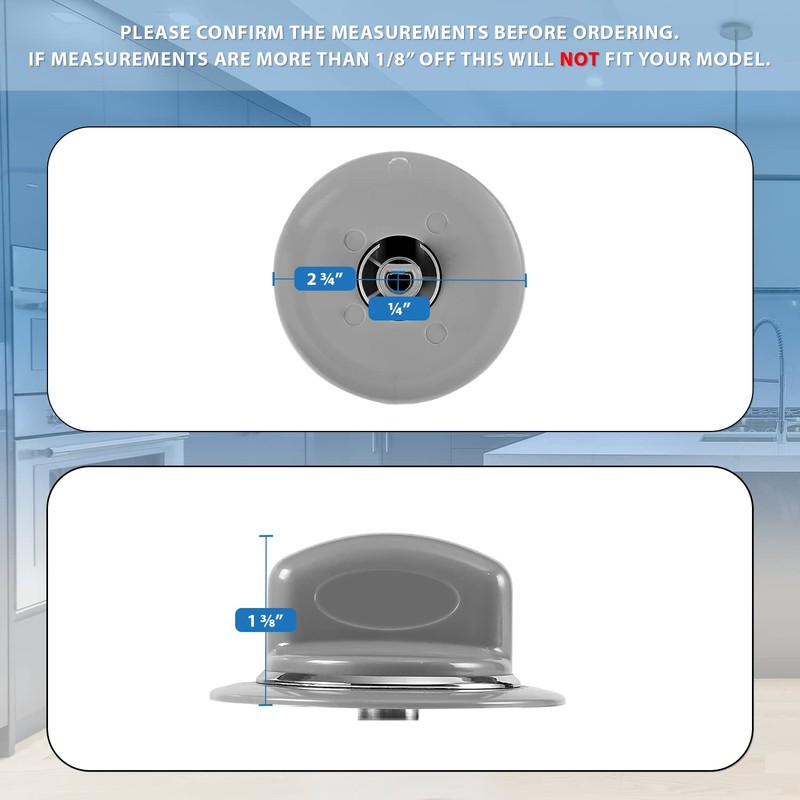 PLEASE CONFIRM THE MEASUREMENTS BEFORE ORDERING.
IF MEASUREMENTS ARE MORE THAN 1/8" OFF THIS WILL NOT FIT YOUR MODEL.

2 ¾"

¼"

1 ⅜"