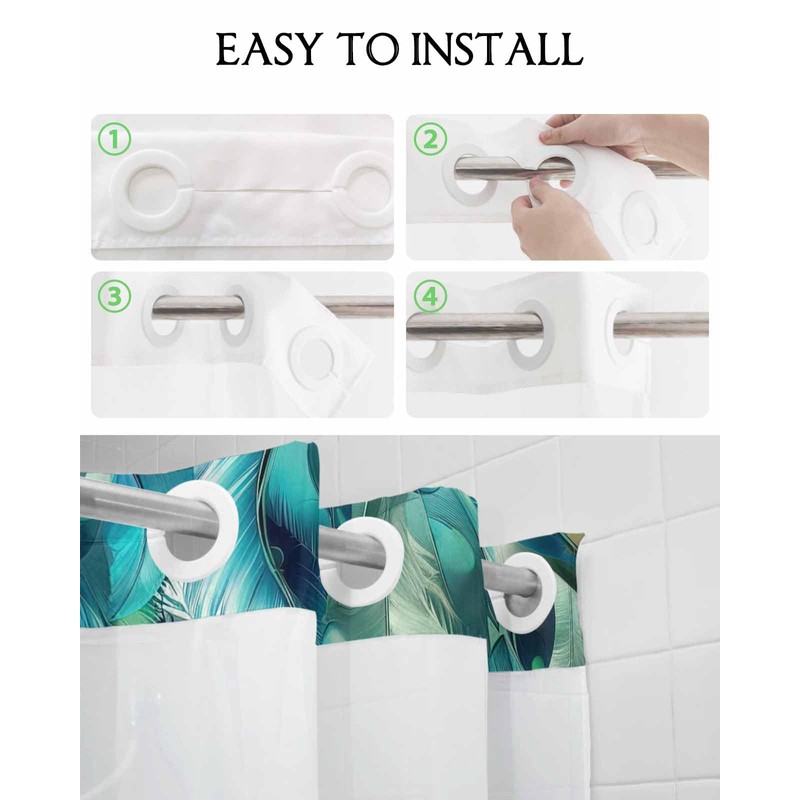 EASY TO INSTALL

1

2

3

4