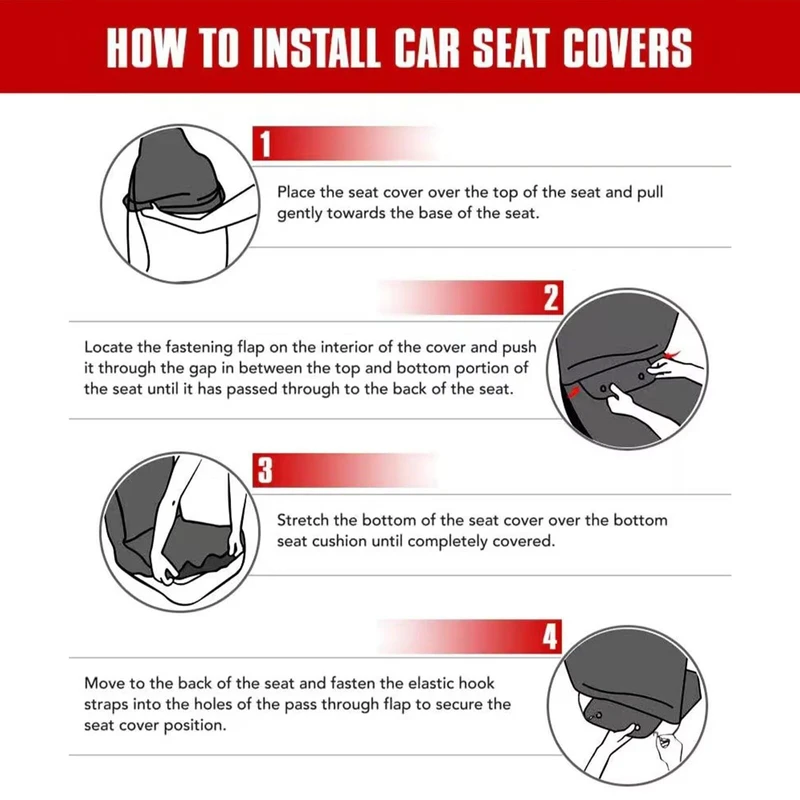 HOW TO INSTALL CAR SEAT COVERS

1

Place the seat cover over the top of the seat and pull gently towards the base of the seat.

2

Locate the fastening flap on the interior of the cover and push it through the gap in between the top and bottom portion of the seat until it has passed through to the back of the seat.

3

Stretch the bottom of the seat cover over the bottom seat cushion until completely covered.

4

Move to the back of the seat and fasten the elastic hook straps into the holes of the pass through flap to secure the seat cover position.