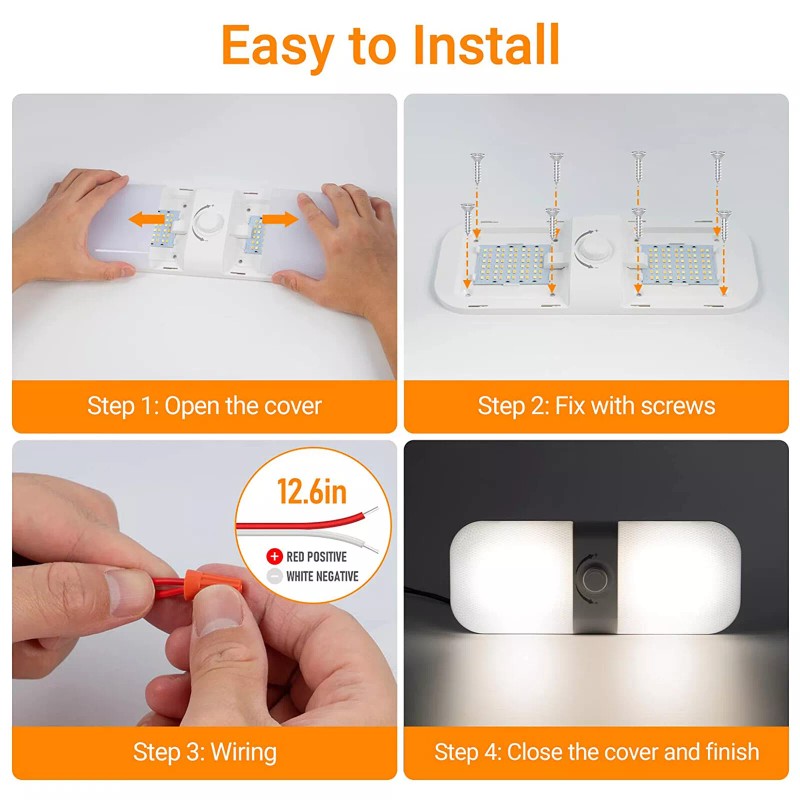 Easy to Install

Step 1: Open the cover

Step 2: Fix with screws

12.6in

+ RED POSITIVE

− WHITE NEGATIVE

Step 3: Wiring

Step 4: Close the cover and finish