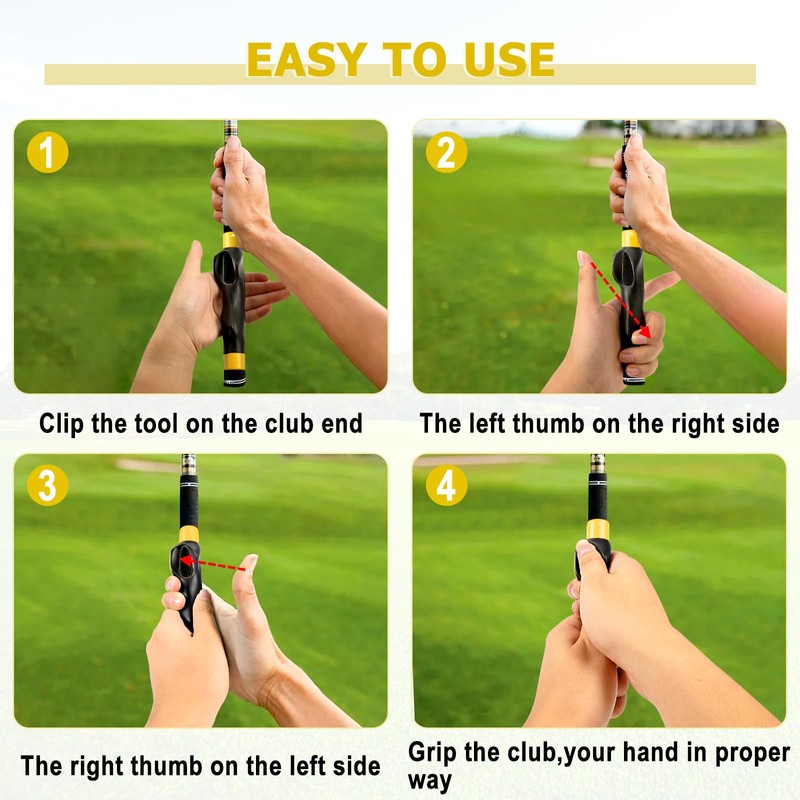 EASY TO USE

1

Clip the tool on the club end

2

The left thumb on the right side

3

The right thumb on the left side

4

Grip the club,your hand in proper way