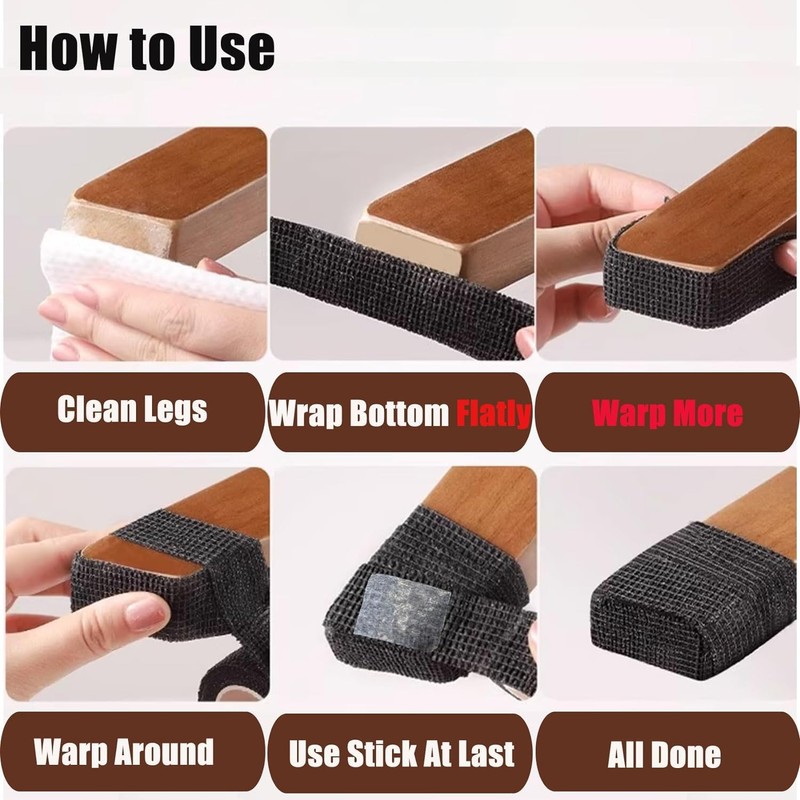 How to Use

Clean Legs

Wrap Bottom Flatly

Warp More

Warp Around

Use Stick At Last

All Done