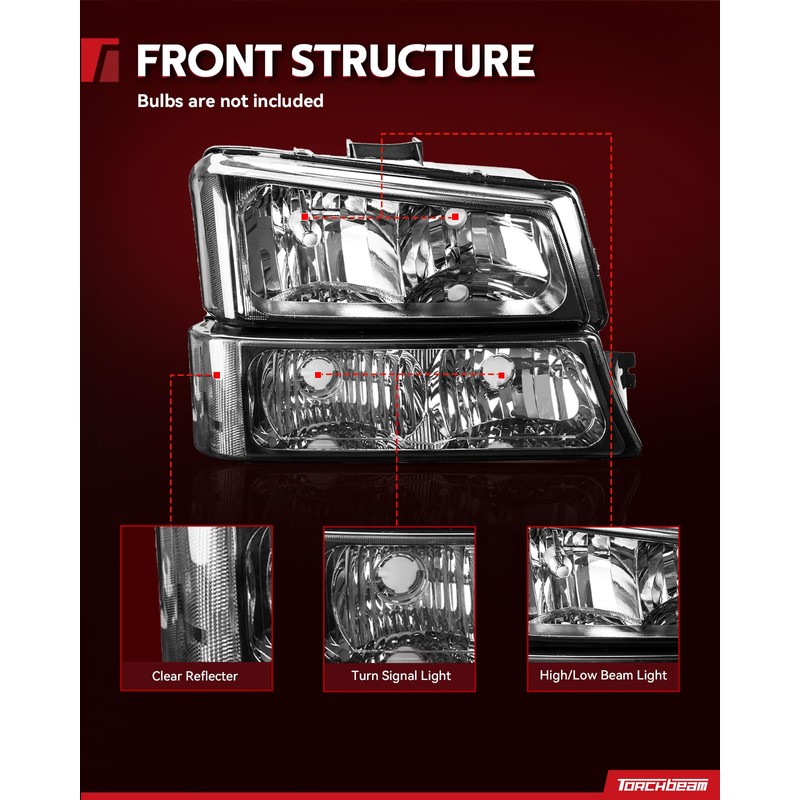 FRONT STRUCTURE

Bulbs are not included

Clear Reflecter

Turn Signal Light

High/Low Beam Light

TORCHBEAM