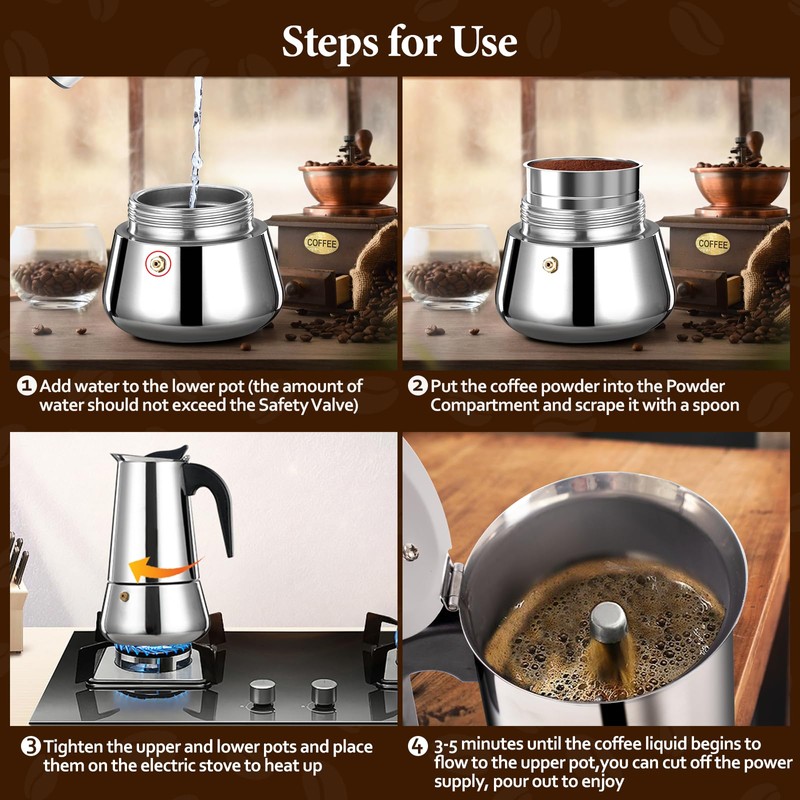 Steps for Use

COFFEE

COFFEE

1 Add water to the lower pot (the amount of water should not exceed the Safety Valve)

2 Put the coffee powder into the Powder Compartment and scrape it with a spoon

3 Tighten the upper and lower pots and place them on the electric stove to heat up

4 3-5 minutes until the coffee liquid begins to flow to the upper pot,you can cut off the power supply, pour out to enjoy