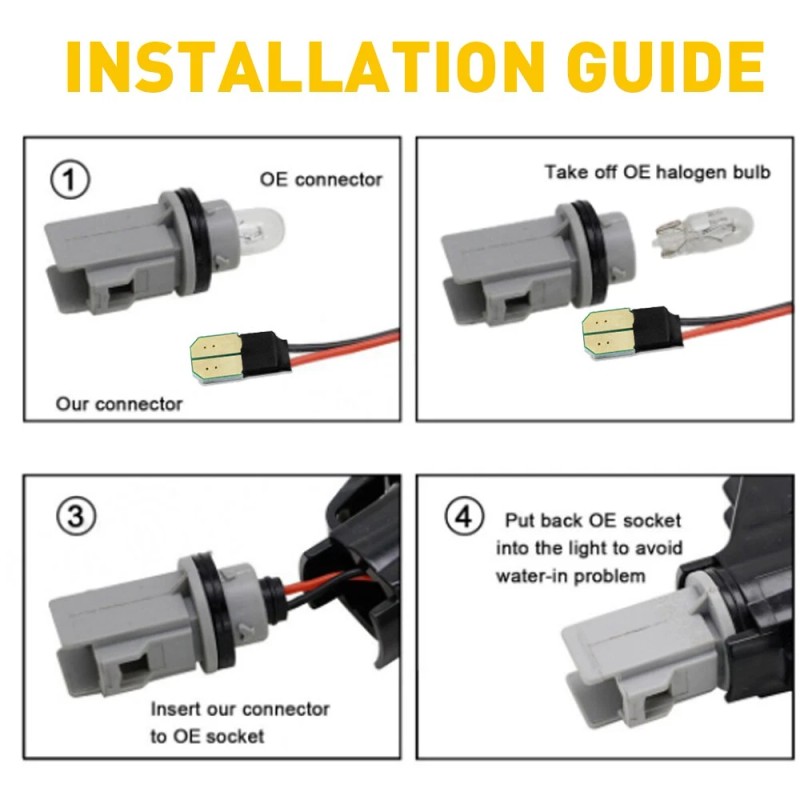 INSTALLATION GUIDE

1
OE connector
Our connector

Take off OE halogen bulb

3
Insert our connector to OE socket

4
Put back OE socket into the light to avoid water-in problem