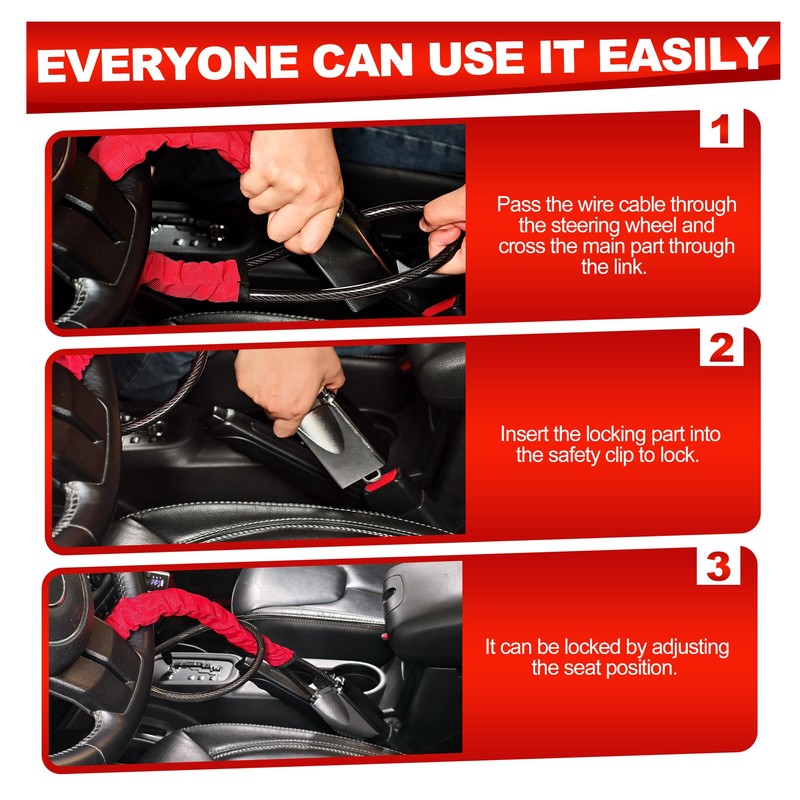 EVERYONE CAN USE IT EASILY

1

Pass the wire cable through the steering wheel and cross the main part through the link.

2

Insert the locking part into the safety clip to lock.

3

It can be locked by adjusting the seat position.