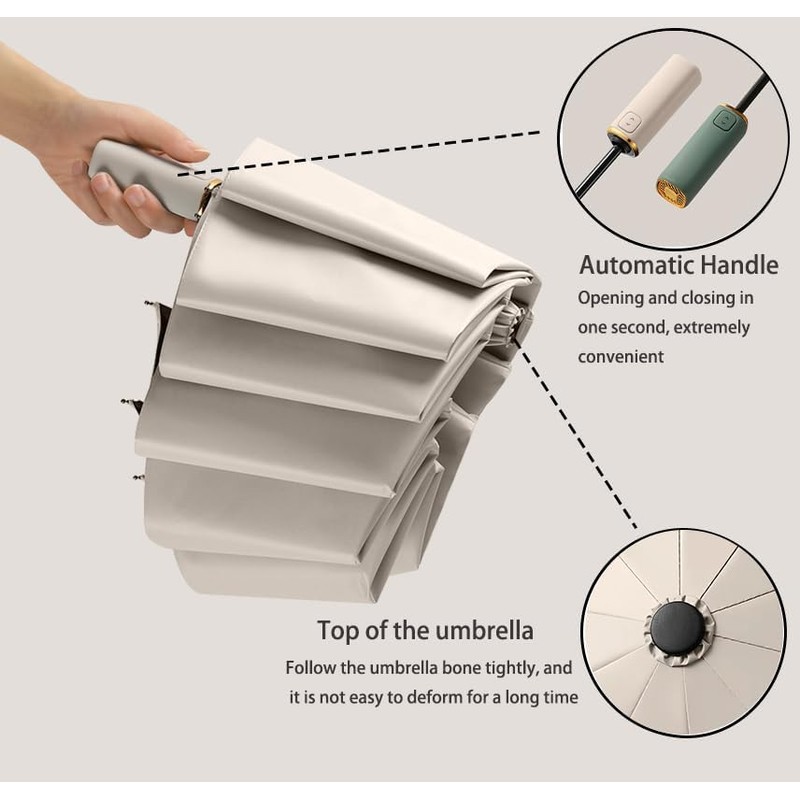 Automatic Handle
Opening and closing in one second, extremely convenient

Top of the umbrella
Follow the umbrella bone tightly, and it is not easy to deform for a long time