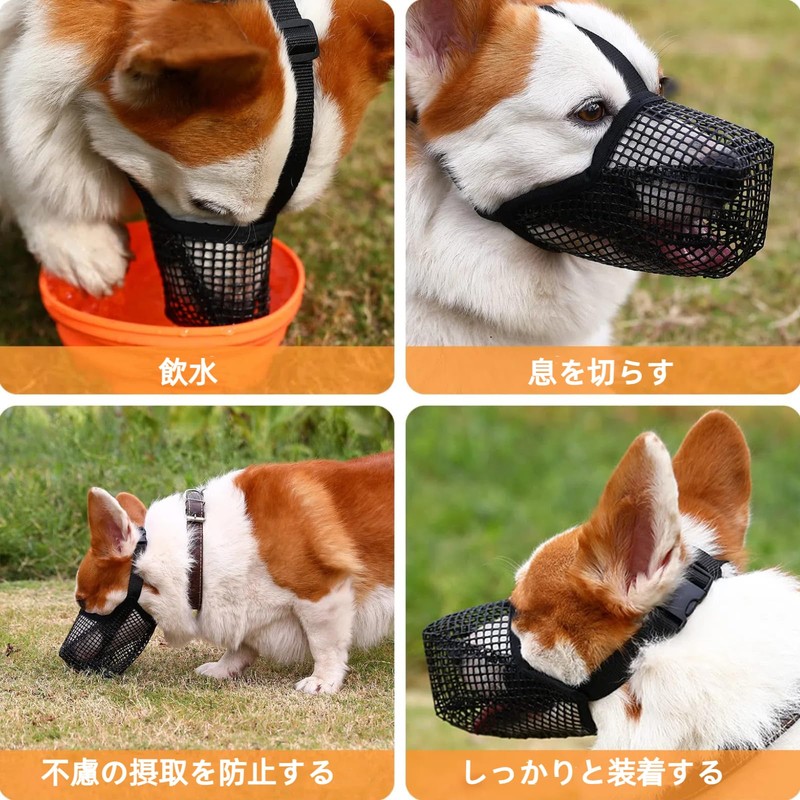 飲水

息を切らす

不慮の摂取を防止する

しっかりと装着する