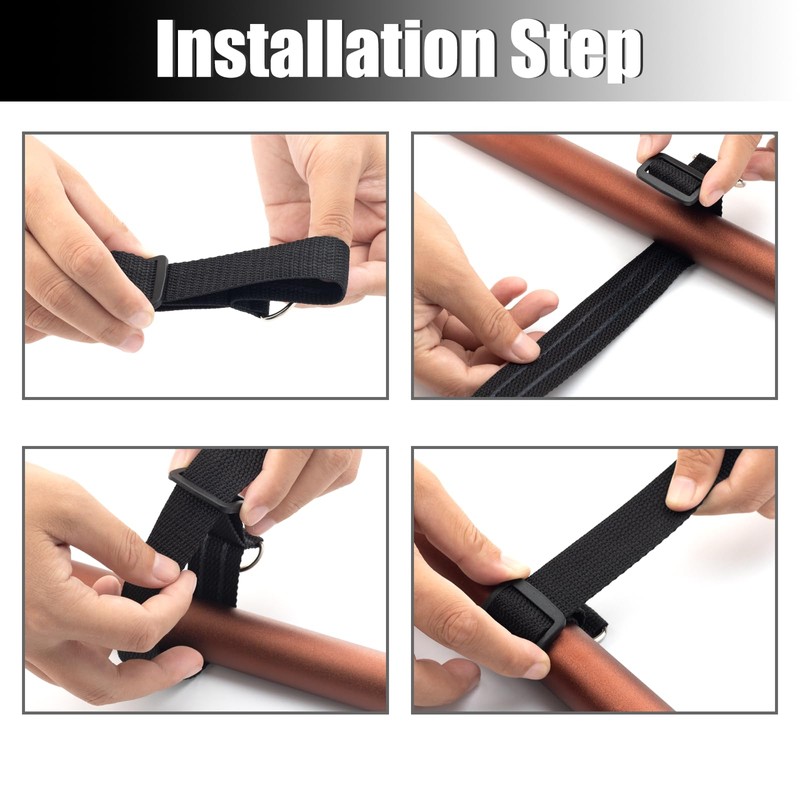 Installation Step