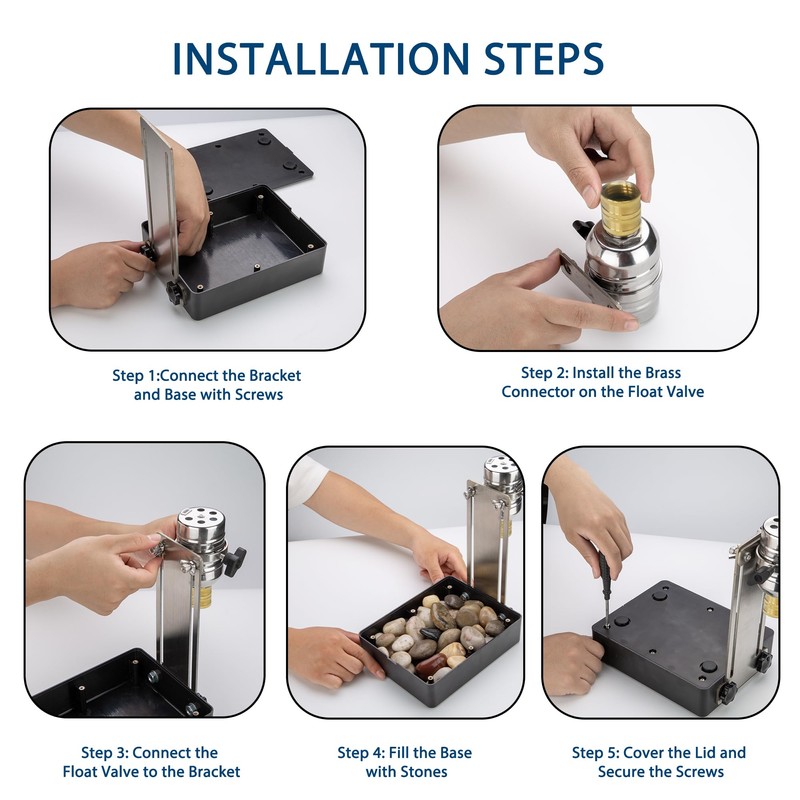 INSTALLATION STEPS

Step 1:Connect the Bracket and Base with Screws

Step 2: Install the Brass Connector on the Float Valve

Step 3: Connect the Float Valve to the Bracket

Step 4: Fill the Base with Stones

Step 5: Cover the Lid and Secure the Screws