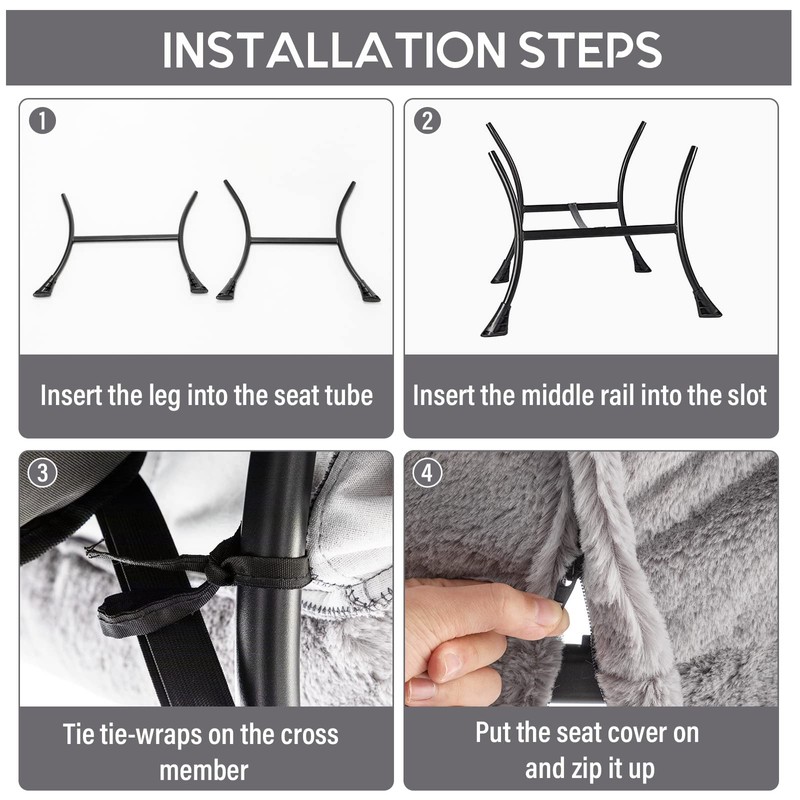 INSTALLATION STEPS

1
Insert the leg into the seat tube

2
Insert the middle rail into the slot

3
Tie tie-wraps on the cross member

4
Put the seat cover on and zip it up