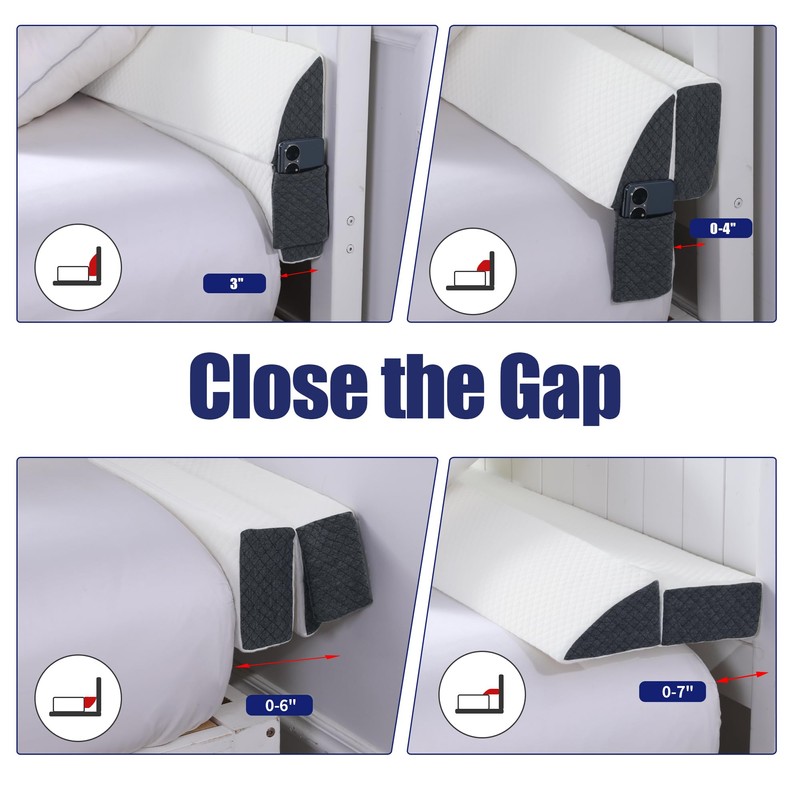 3"

0-4"

Close the Gap

0-6"

0-7"