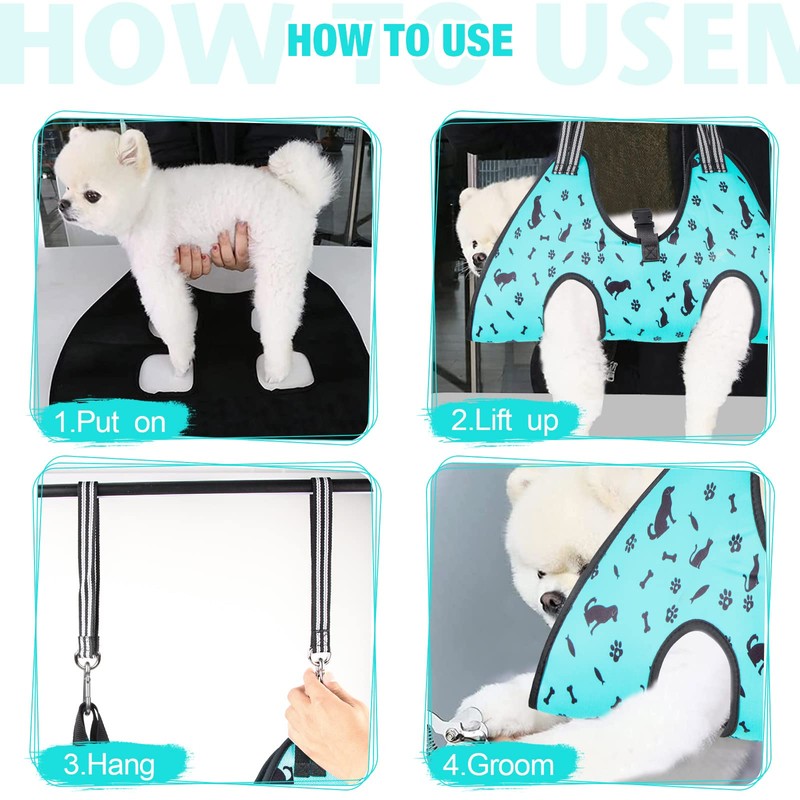 HOW TO USEM

HOW TO USE

1.Put on

2.Lift up

3.Hang

4.Groom