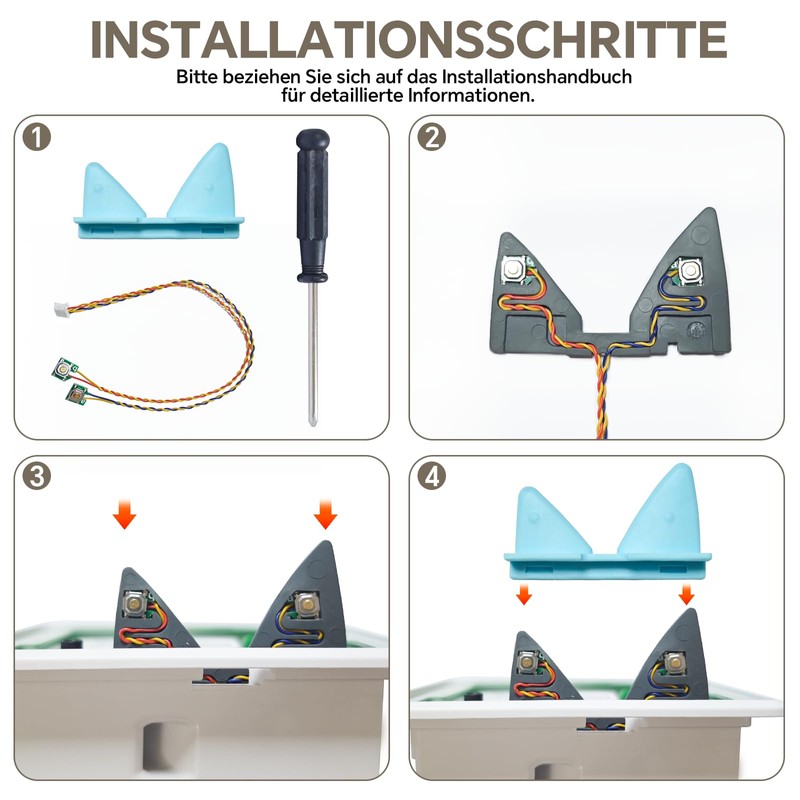 INSTALLATIONSSCHRITTE

Bitte beziehen Sie sich auf das Installationshandbuch für detaillierte Informationen.

1

2

3

4