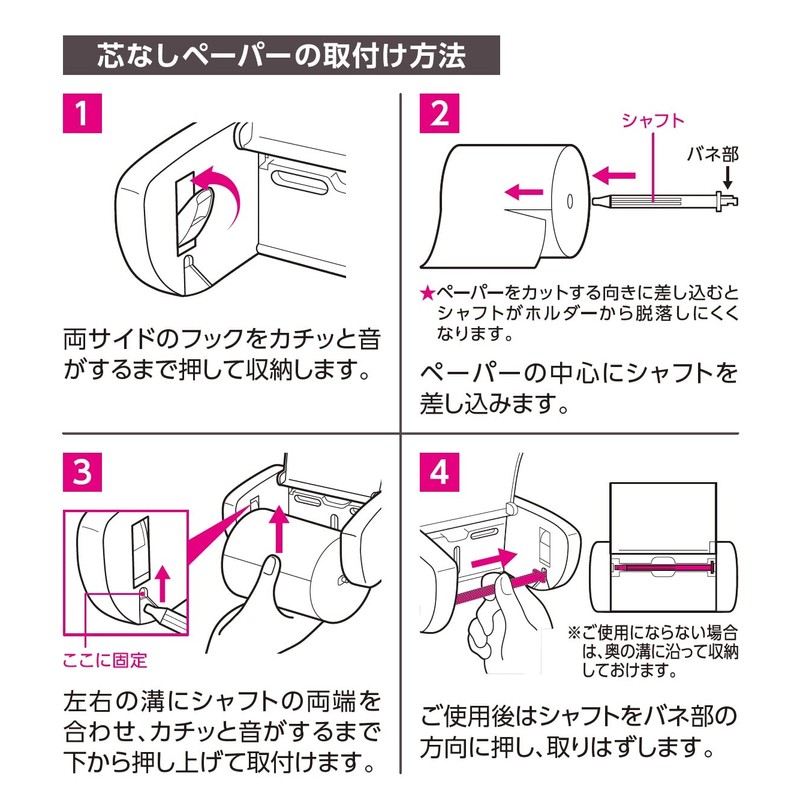 芯なしペーパーの取付け方法

1

両サイドのフックをカチッと音がするまで押して収納します。

2

シャフト

バネ部

★ペーパーをカットする向きに差し込むとシャフトがホルダーから脱落しにくくなります。

ペーパーの中心にシャフトを差し込みます。

3

ここに固定

左右の溝にシャフトの両端を合わせ、カチッと音がするまで下から押し上げて取付けます。

4

※ご使用にならない場合は、奥の溝に沿って収納しておけます。

ご使用後はシャフトをバネ部の方向に押し、取りはずします。