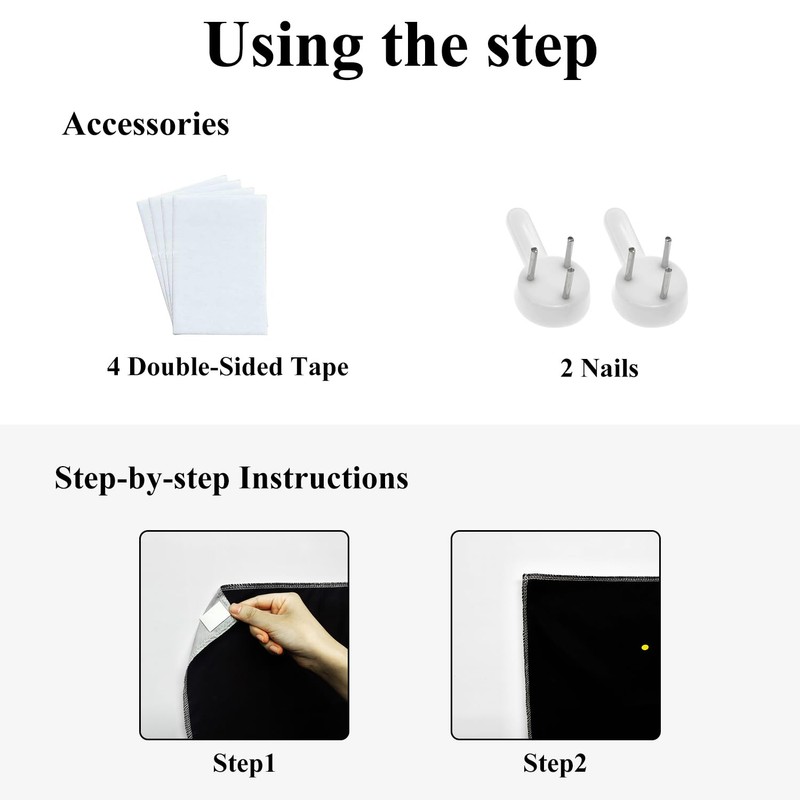 Using the step

Accessories

4 Double-Sided Tape

2 Nails

Step-by-step Instructions

Step1

Step2