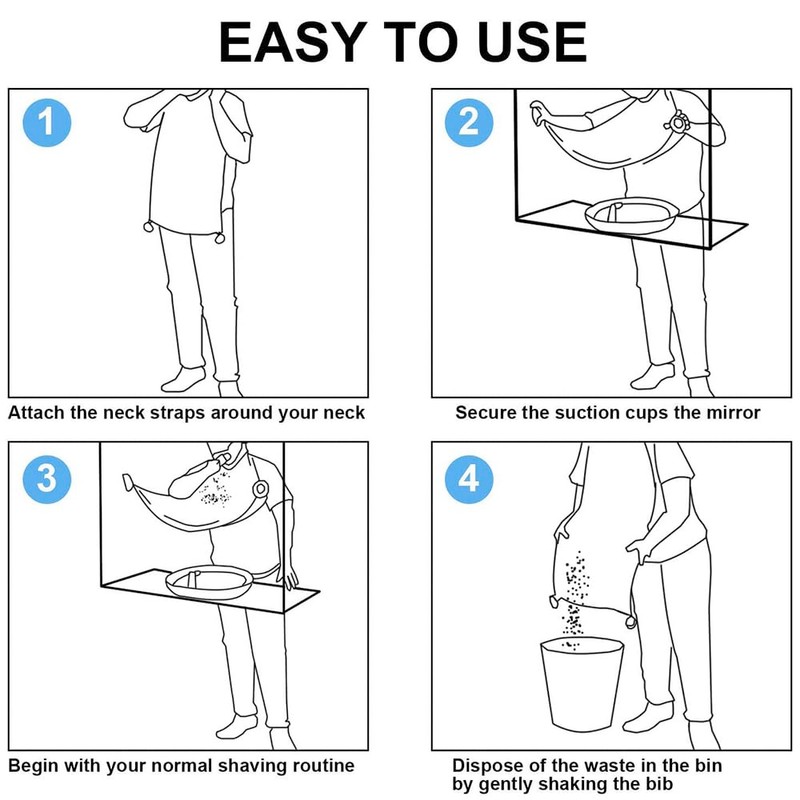 EASY TO USE

1

Attach the neck straps around your neck

2

Secure the suction cups the mirror

3

Begin with your normal shaving routine

4

Dispose of the waste in the bin by gently shaking the bib