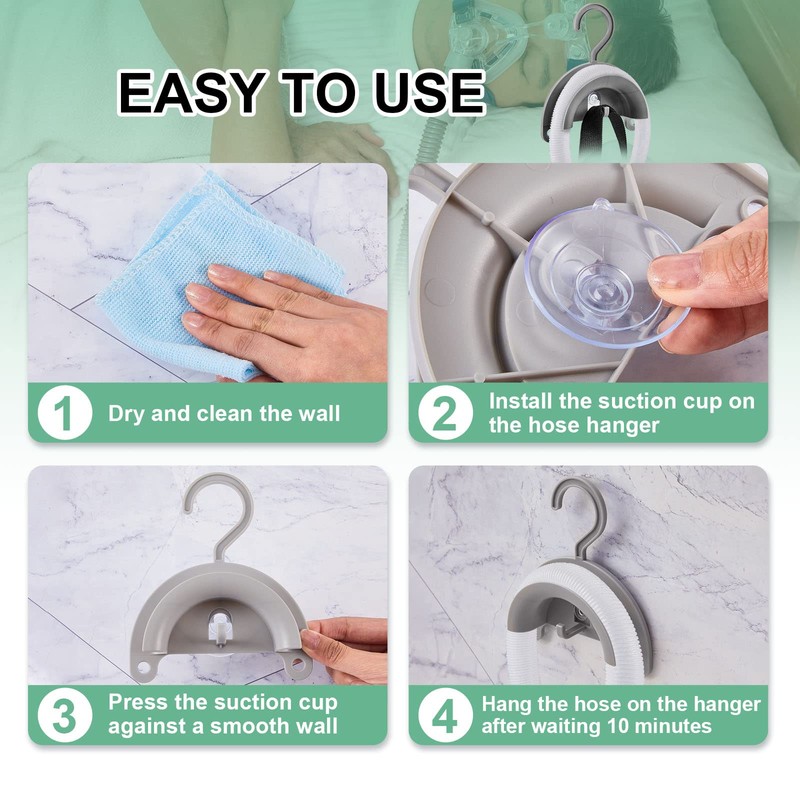 EASY TO USE

1 Dry and clean the wall

2 Install the suction cup on the hose hanger

3 Press the suction cup against a smooth wall

4 Hang the hose on the hanger after waiting 10 minutes