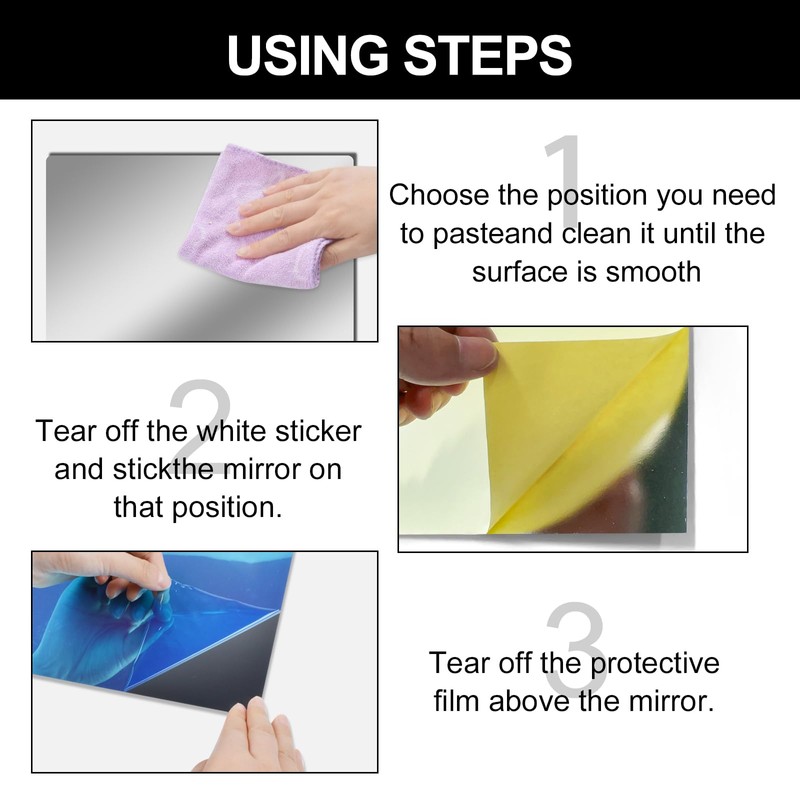 USING STEPS

1

Choose the position you need to pasteand clean it until the surface is smooth

2

Tear off the white sticker and stickthe mirror on that position.

3

Tear off the protective film above the mirror.