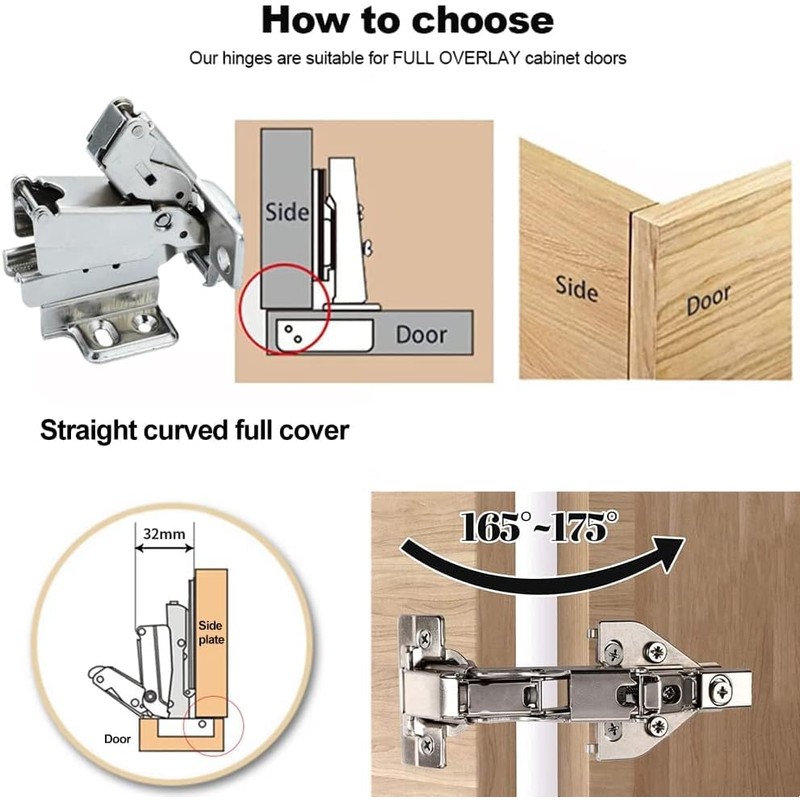 How to choose

Our hinges are suitable for FULL OVERLAY cabinet doors

Side

Door

Side

Door

Straight curved full cover

32mm

Side plate

Door

165°~175°