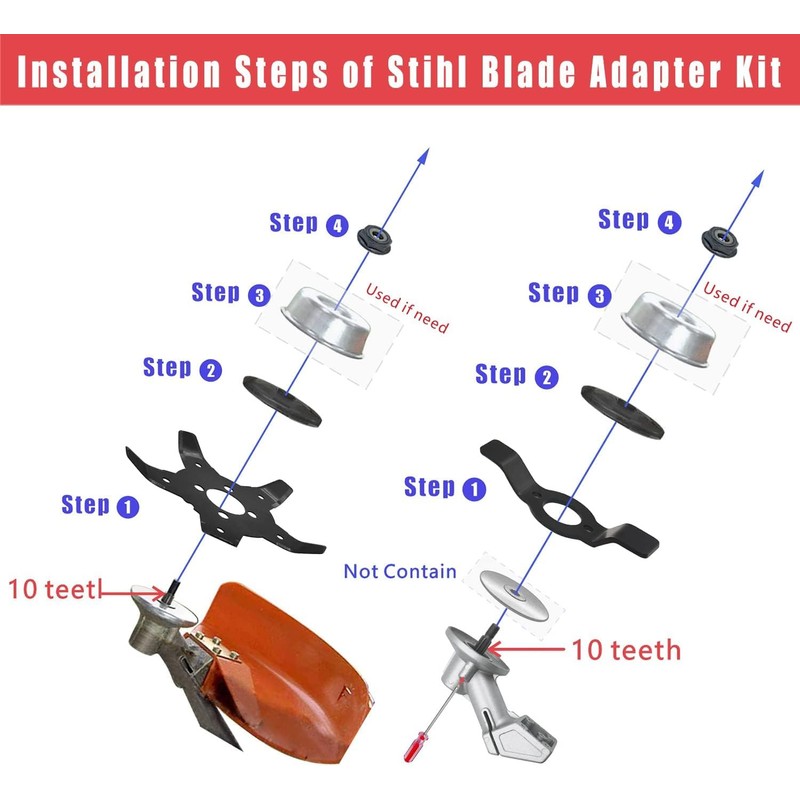 Installation Steps of Stihl Blade Adapter Kit

Step 4

Step 3

Used if need

Step 2

Step 1

10 teetl

Step 4

Step 3

Used if need

Step 2

Step 1

Not Contain

10 teeth