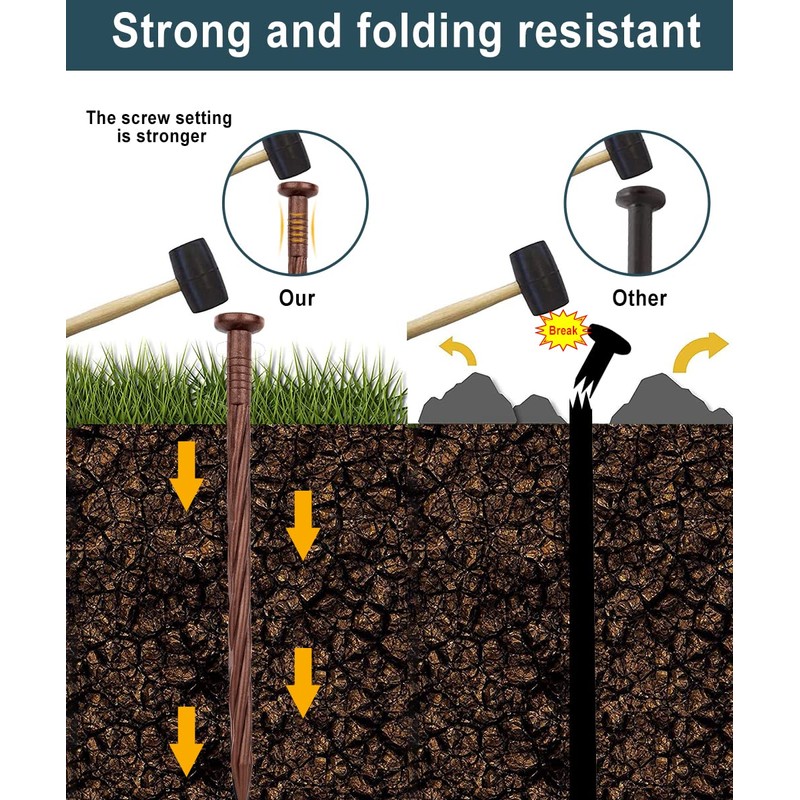 Strong and folding resistant

The screw setting is stronger

Our

Other

Break