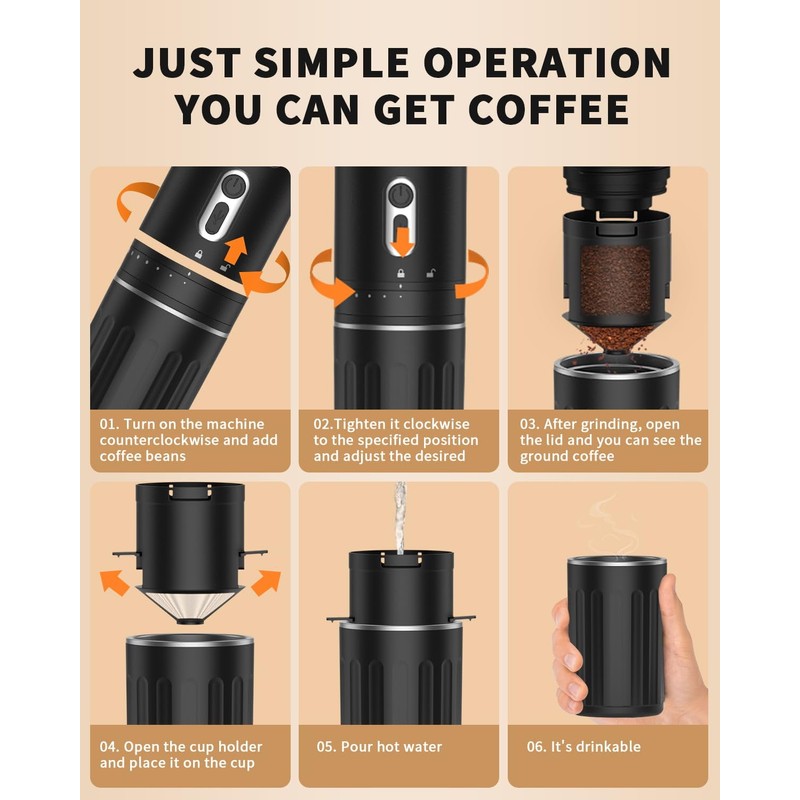 JUST SIMPLE OPERATION YOU CAN GET COFFEE

01. Turn on the machine counterclockwise and add coffee beans

02.Tighten it clockwise to the specified position and adjust the desired

03. After grinding, open the lid and you can see the ground coffee

04. Open the cup holder and place it on the cup

05. Pour hot water

06. It's drinkable