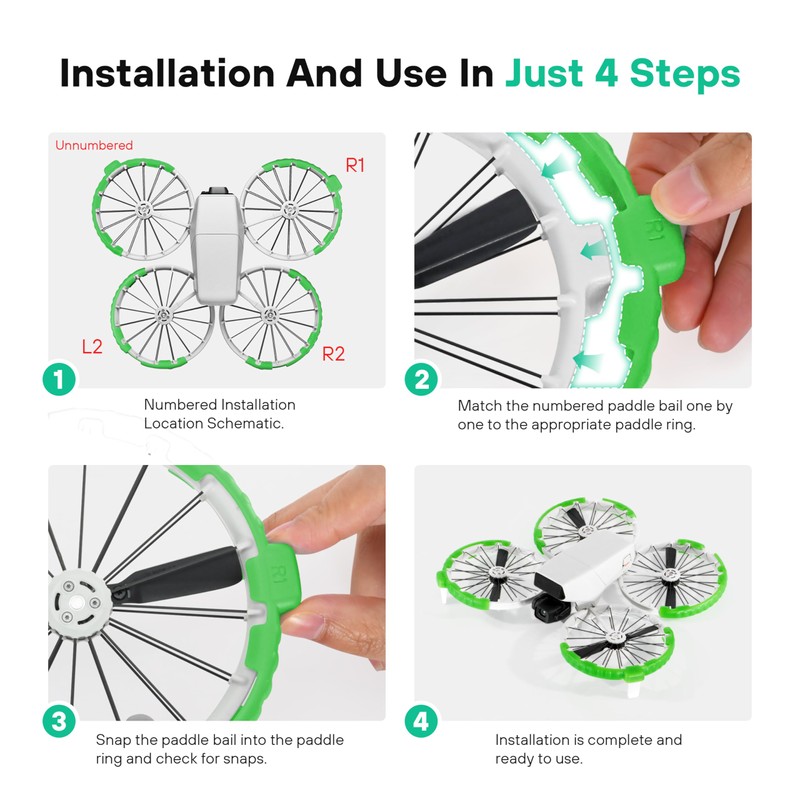 Installation And Use In Just 4 Steps

Unnumbered

R1

L2

R2

1

Numbered Installation Location Schematic.

R1

2

Match the numbered paddle bail one by one to the appropriate paddle ring.

R1

3

Snap the paddle bail into the paddle ring and check for snaps.

4

Installation is complete and ready to use.