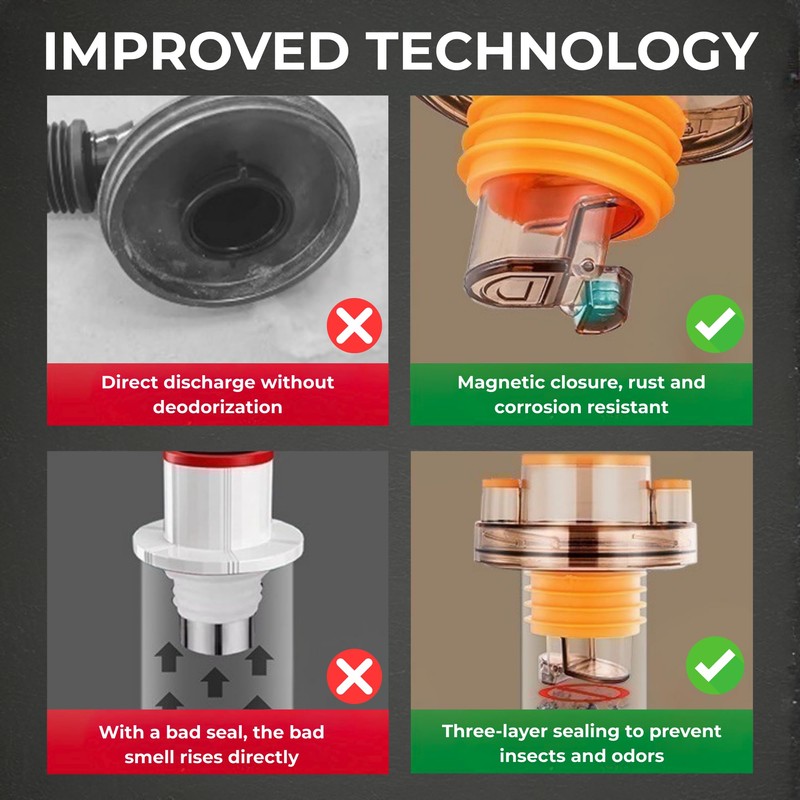 IMPROVED TECHNOLOGY

Direct discharge without deodorization

Magnetic closure, rust and corrosion resistant

With a bad seal, the bad smell rises directly

Three-layer sealing to prevent insects and odors