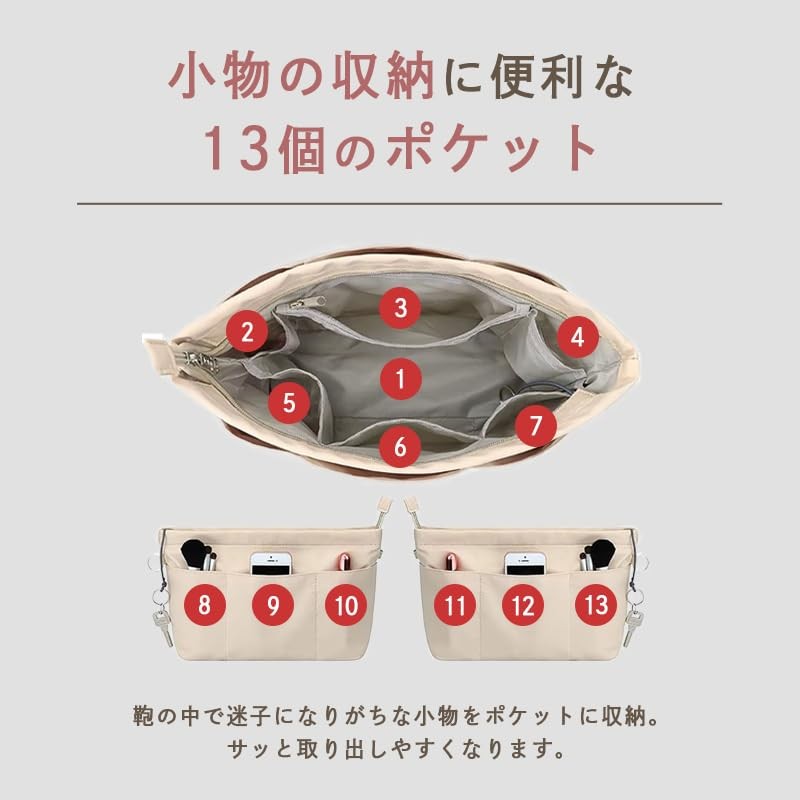 小物の収納に便利な
13個のポケット

3
2
4
1
5
7
6

8
9
10
11
12
13

鞄の中で迷子になりがちな小物をポケットに収納。
サッと取り出しやすくなります。