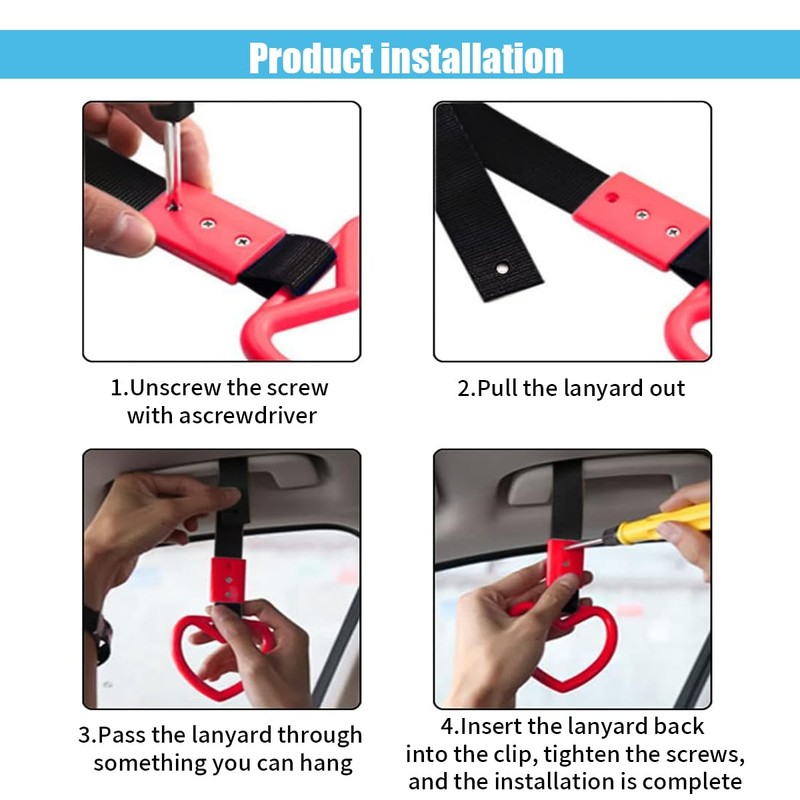 Product installation

1.Unscrew the screw with ascrewdriver

2.Pull the lanyard out

3.Pass the lanyard through something you can hang

4.Insert the lanyard back into the clip, tighten the screws, and the installation is complete