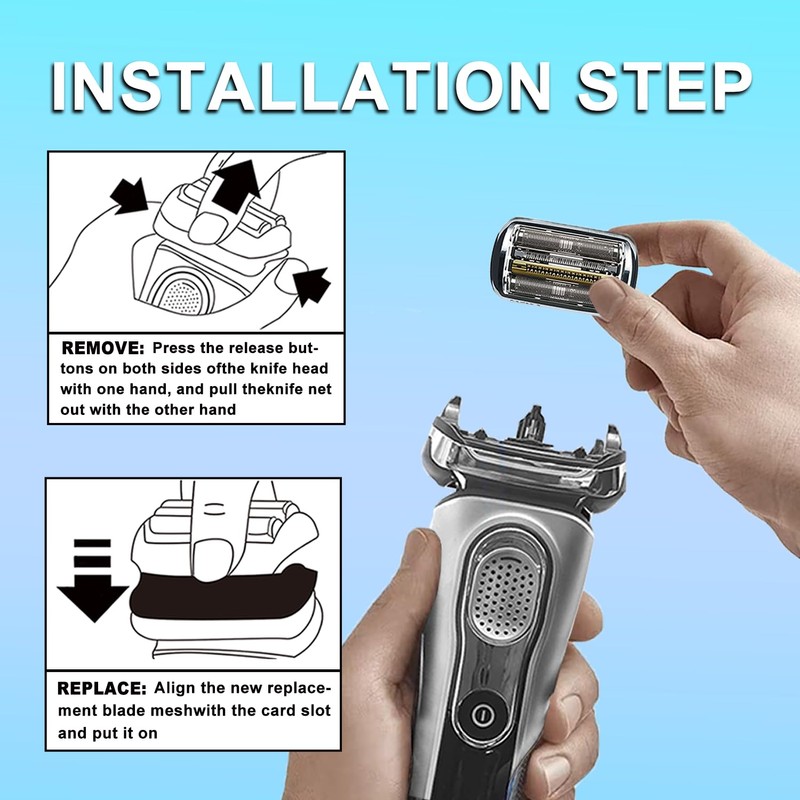 INSTALLATION STEP

REMOVE: Press the release buttons on both sides ofthe knife head with one hand, and pull theknife net out with the other hand

REPLACE: Align the new replacement blade meshwith the card slot and put it on