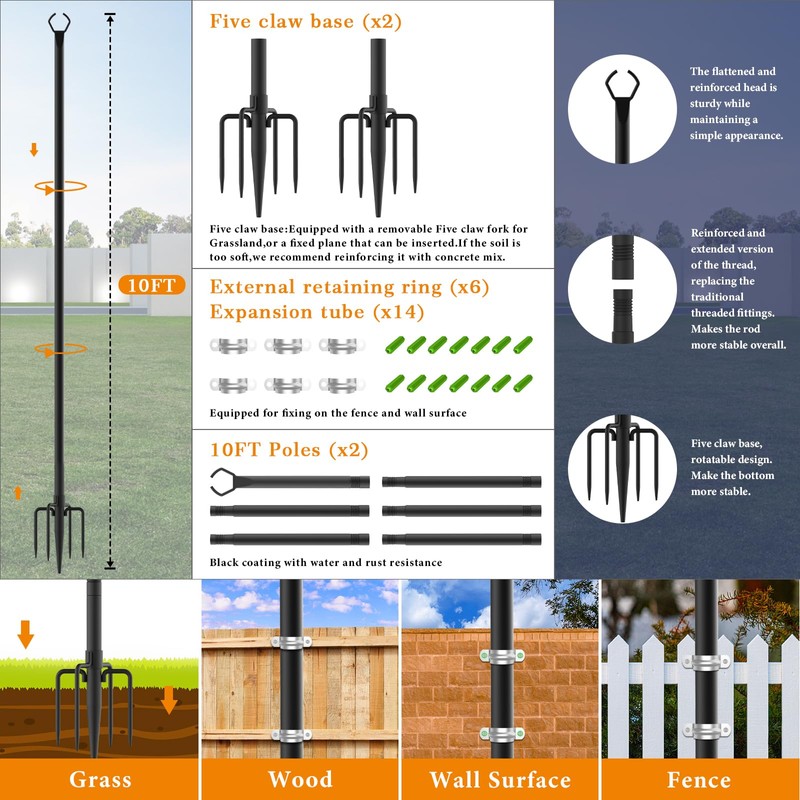 10FT

Five claw base (x2)

Five claw base:Equipped with a removable Five claw fork for Grassland,or a fixed plane that can be inserted.If the soil is too soft,we recommend reinforcing it with concrete mix.

External retaining ring (x6)
Expansion tube (x14)

Equipped for fixing on the fence and wall surface

10FT Poles (x2)

Black coating with water and rust resistance

The flattened and reinforced head is sturdy while maintaining a simple appearance.

Reinforced and extended version of the thread, replacing the traditional threaded fittings. Makes the rod more stable overall.

Five claw base, rotatable design. Make the bottom more stable.

Grass

Wood

Wall Surface

Fence