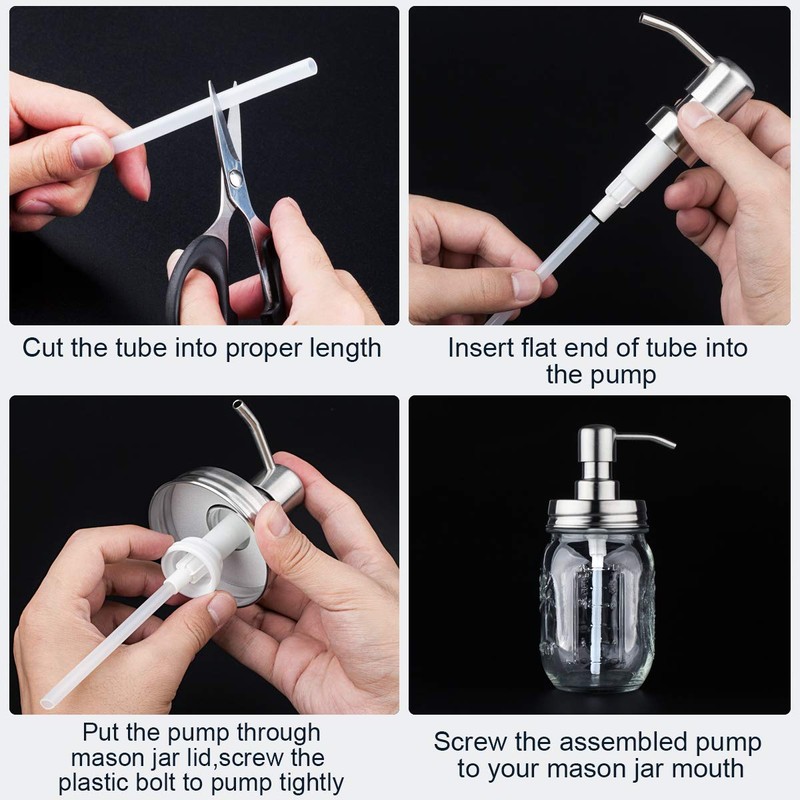 Cut the tube into proper length

Insert flat end of tube into the pump

Put the pump through mason jar lid,screw the plastic bolt to pump tightly

Screw the assembled pump to your mason jar mouth